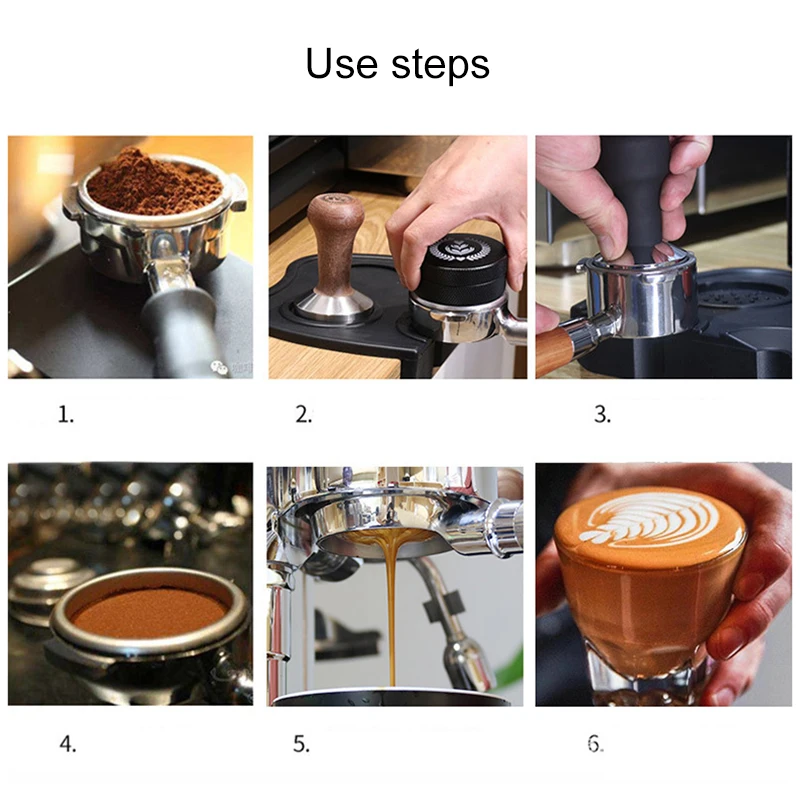 Use steps

1.

2.

3.

4.

5.

6.