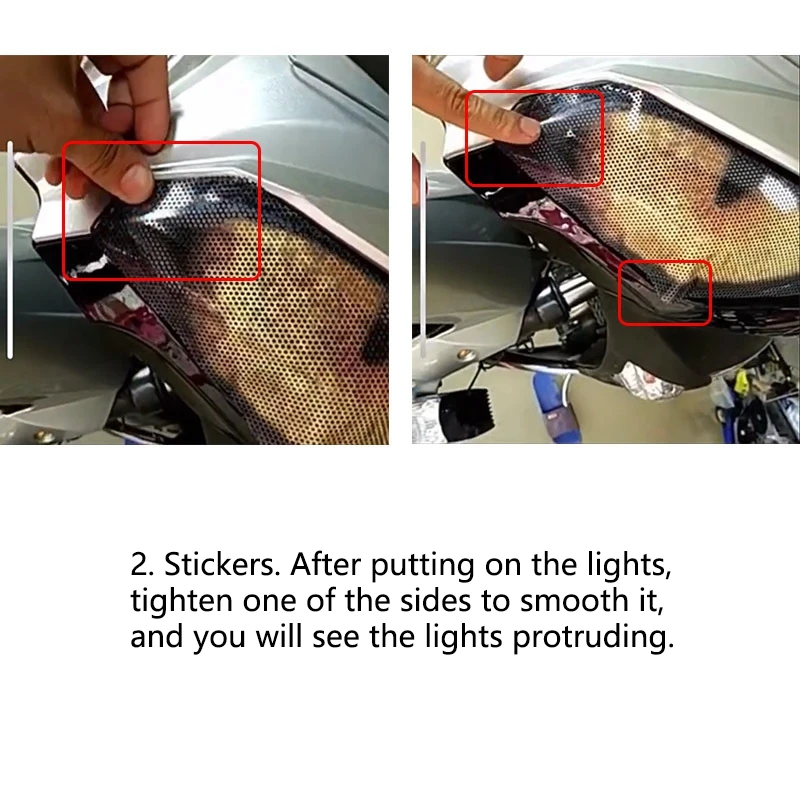 2. Stickers. After putting on the lights, tighten one of the sides to smooth it, and you will see the lights protruding.