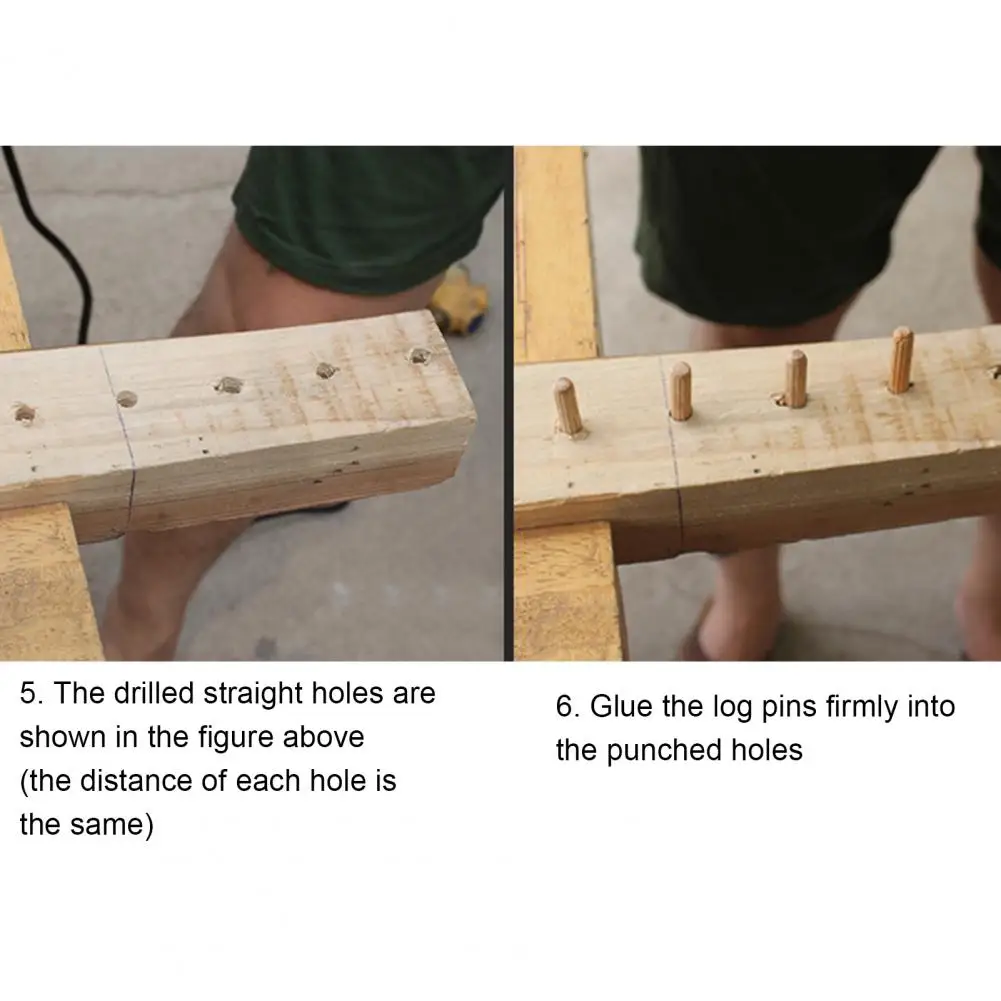 5. The drilled straight holes are shown in the figure above (the distance of each hole is the same)

6. Glue the log pins firmly into the punched holes