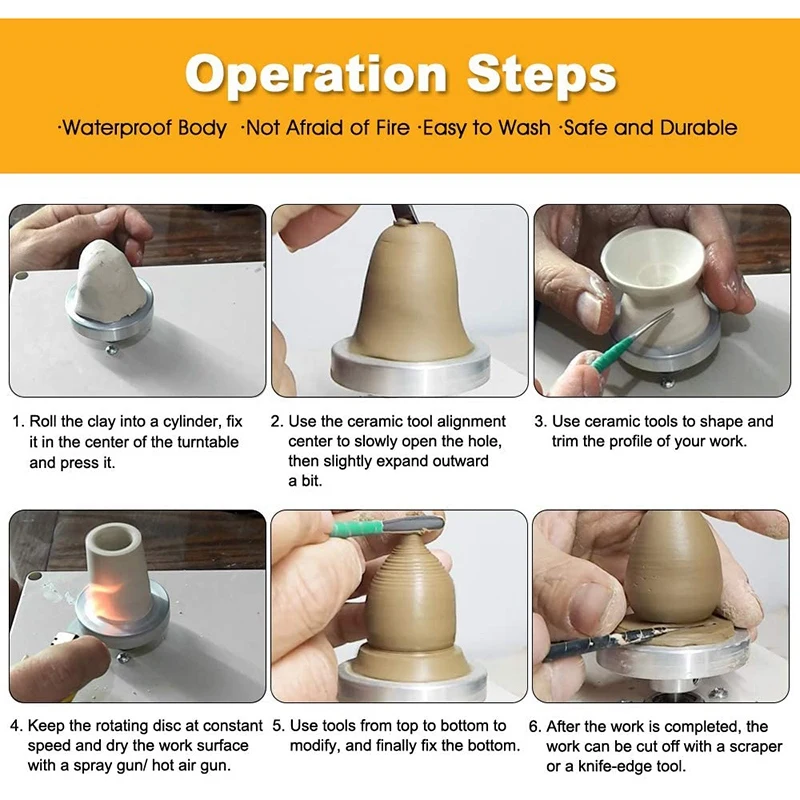 Operation Steps

·Waterproof Body ·Not Afraid of Fire ·Easy to Wash ·Safe and Durable

1. Roll the clay into a cylinder, fix it in the center of the turntable and press it.

2. Use the ceramic tool alignment center to slowly open the hole, then slightly expand outward a bit.

3. Use ceramic tools to shape and trim the profile of your work.

4. Keep the rotating disc at constant speed and dry the work surface with a spray gun/ hot air gun.

5. Use tools from top to bottom to modify, and finally fix the bottom.

6. After the work is completed, the work can be cut off with a scraper or a knife-edge tool.