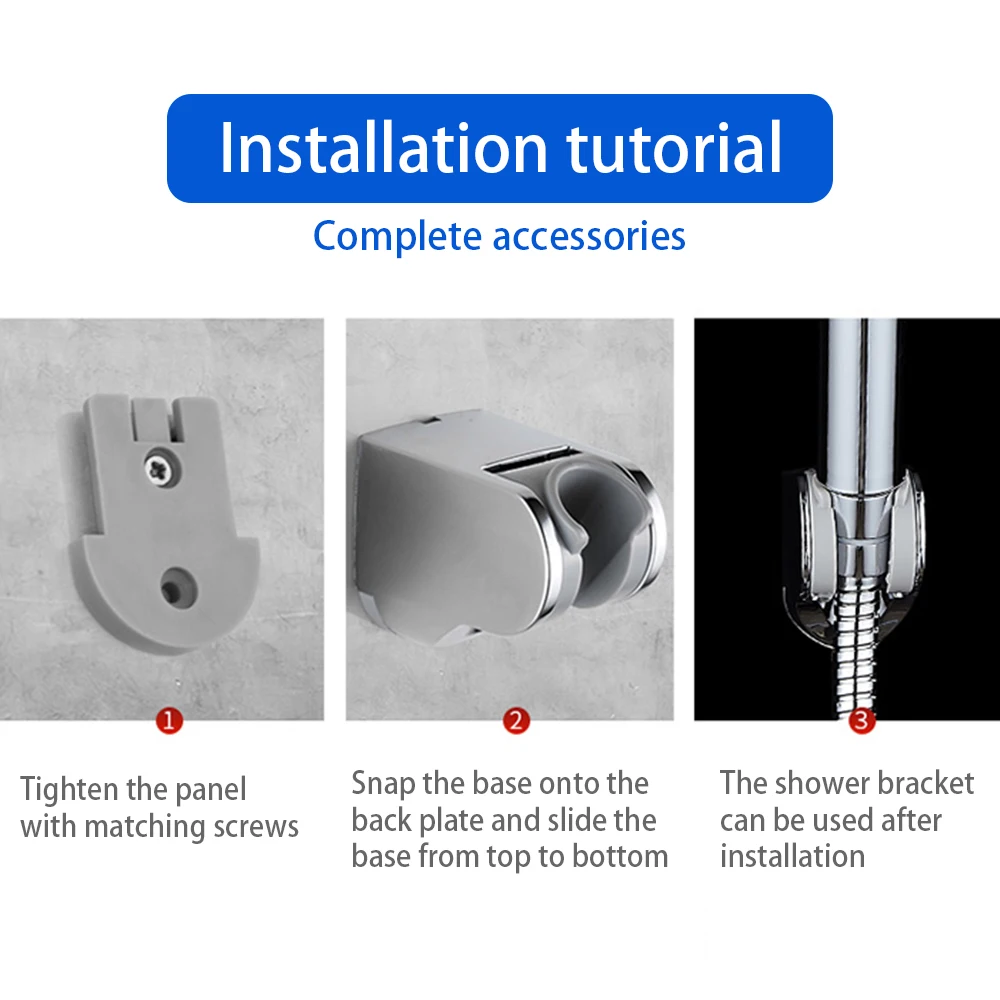 Installation tutorial

Complete accessories

1

Tighten the panel with matching screws

2

Snap the base onto the back plate and slide the base from top to bottom

3

The shower bracket can be used after installation