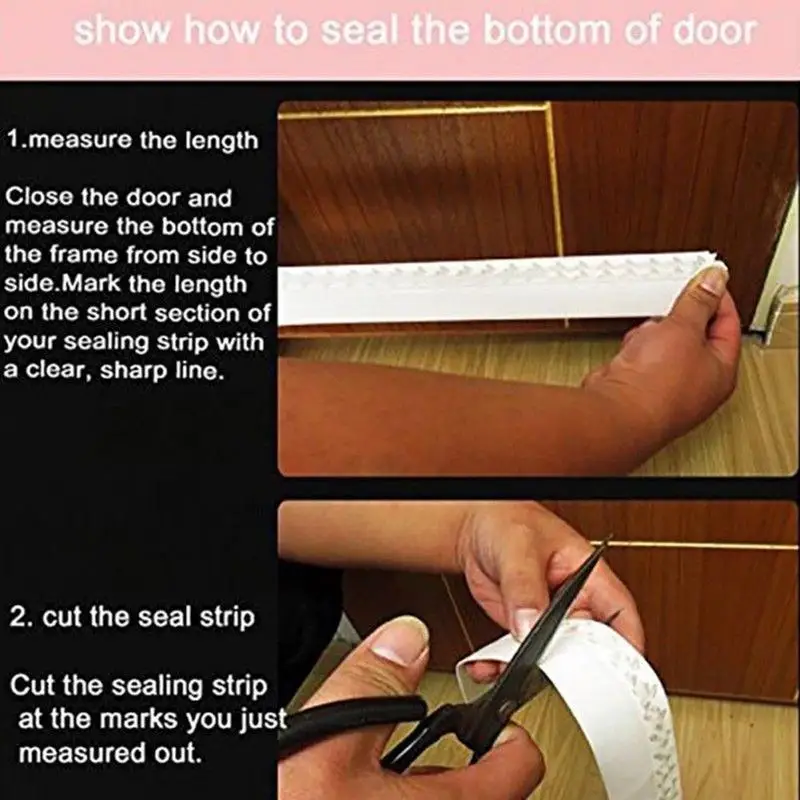 show how to seal the bottom of door

1.measure the length

Close the door and measure the bottom of the frame from side to side.Mark the length on the short section of your sealing strip with a clear, sharp line.

2. cut the seal strip

Cut the sealing strip at the marks you just measured out.