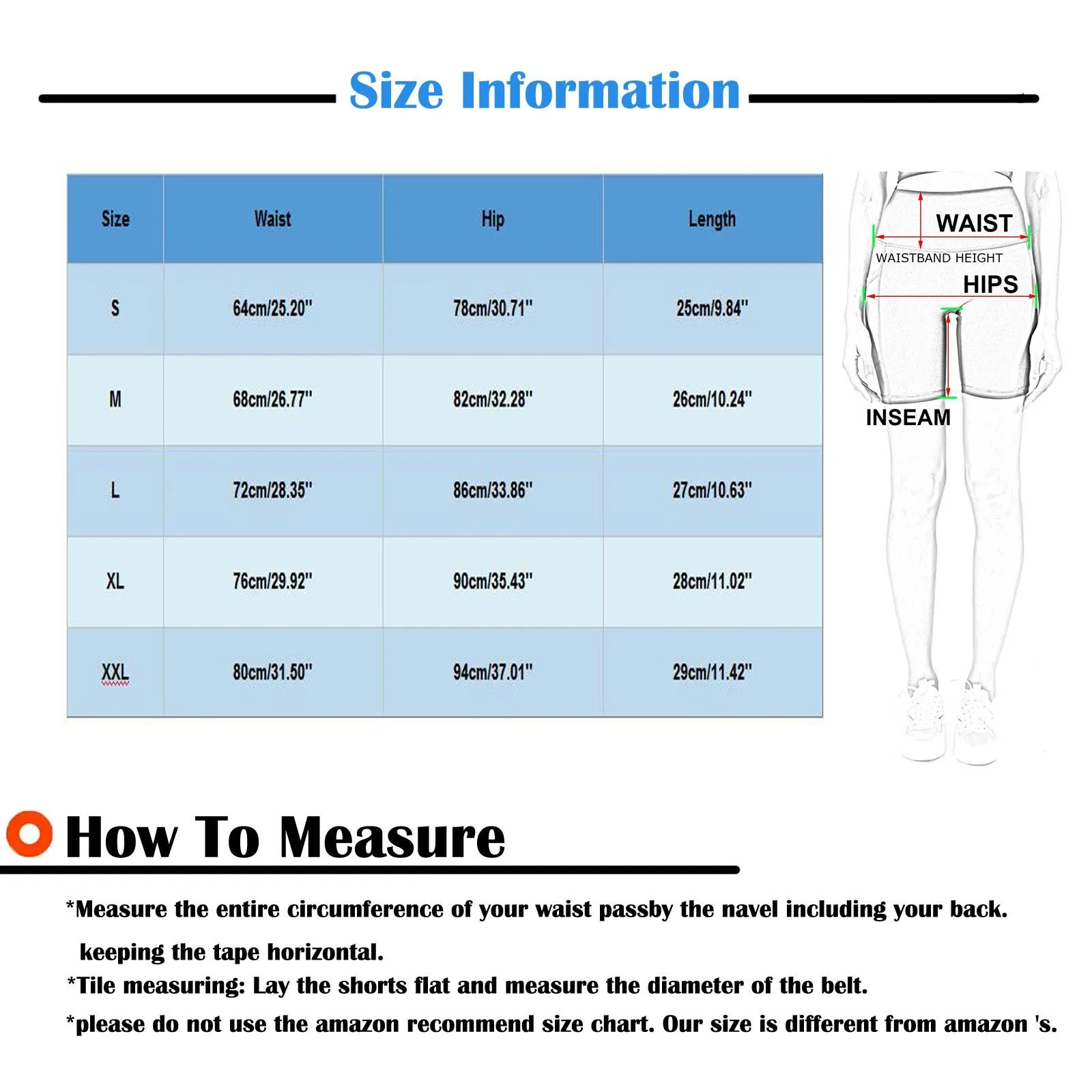 Size Information

| Size | Waist | Hip | Length |
|---|---|---|---|
| S | 64cm/25.20" | 78cm/30.71" | 25cm/9.84" |
| M | 68cm/26.77" | 82cm/32.28" | 26cm/10.24" |
| L | 72cm/28.35" | 86cm/33.86" | 27cm/10.63" |
| XL | 76cm/29.92" | 90cm/35.43" | 28cm/11.02" |
| XXL | 80cm/31.50" | 94cm/37.01" | 29cm/11.42" |

WAIST
WAISTBAND HEIGHT
HIPS
INSEAM

How To Measure

*Measure the entire circumference of your waist passby the navel including your back. keeping the tape horizontal.
*Tile measuring: Lay the shorts flat and measure the diameter of the belt.
*please do not use the amazon recommend size chart. Our size is different from amazon 's.