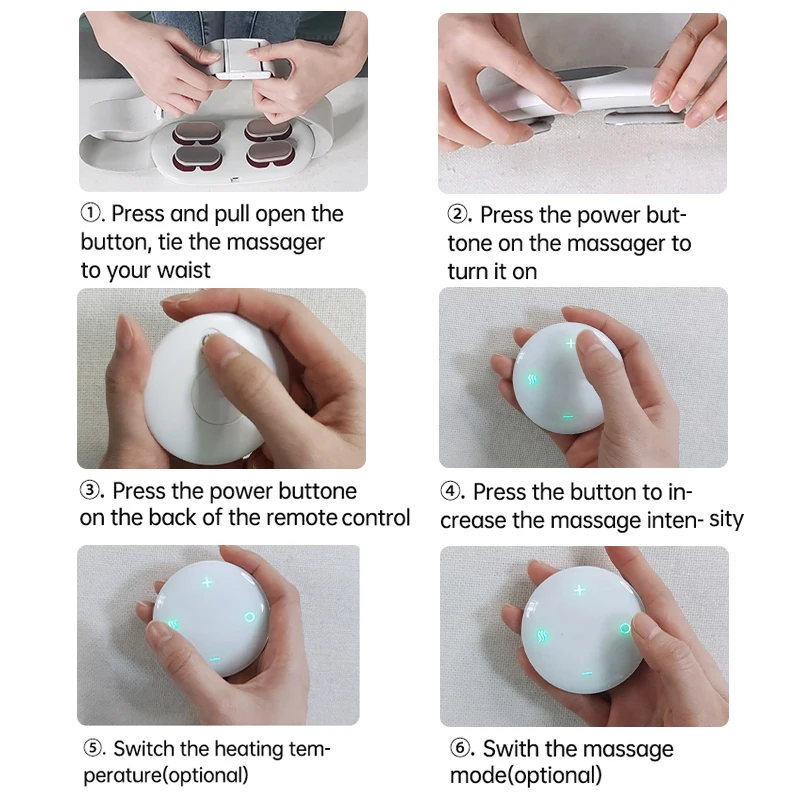 ①. Press and pull open the button, tie the massager to your waist

②. Press the power buttone on the massager to turn it on

③. Press the power buttone on the back of the remote control

④. Press the button to increase the massage inten- sity

⑤. Switch the heating temperature(optional)

⑥. Swith the massage mode(optional)