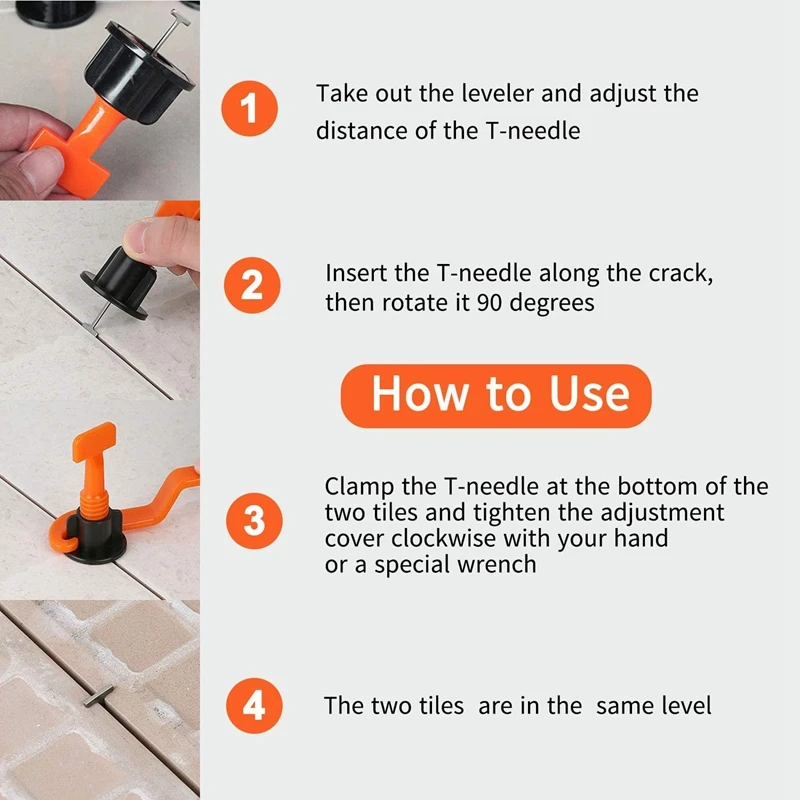 1

Take out the leveler and adjust the distance of the T-needle

2

Insert the T-needle along the crack, then rotate it 90 degrees

How to Use

3

Clamp the T-needle at the bottom of the two tiles and tighten the adjustment cover clockwise with your hand or a special wrench

4

The two tiles are in the same level