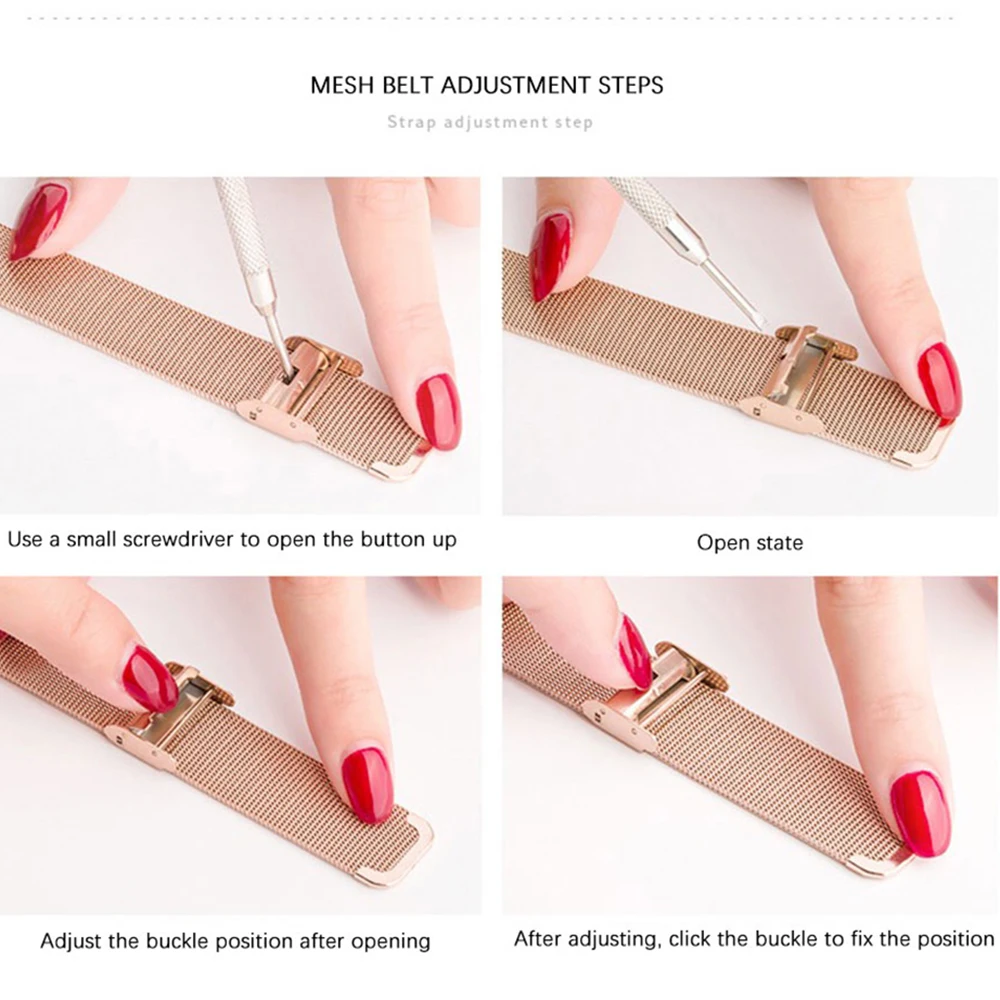 MESH BELT ADJUSTMENT STEPS

Strap adjustment step

Use a small screwdriver to open the button up

Open state

Adjust the buckle position after opening

After adjusting, click the buckle to fix the position