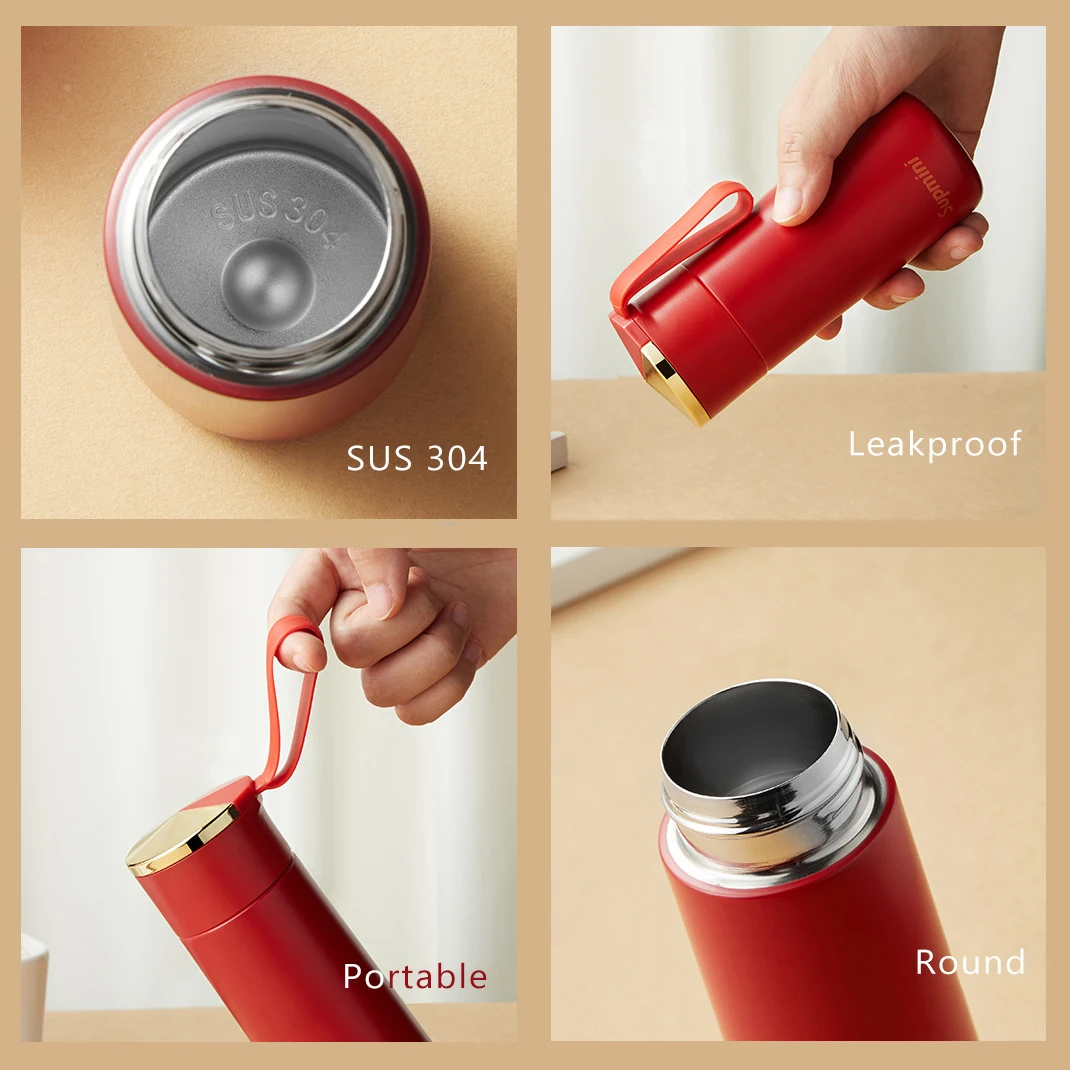 SUS 304

SUS 304

Supnini

Leakproof

Portable

Round