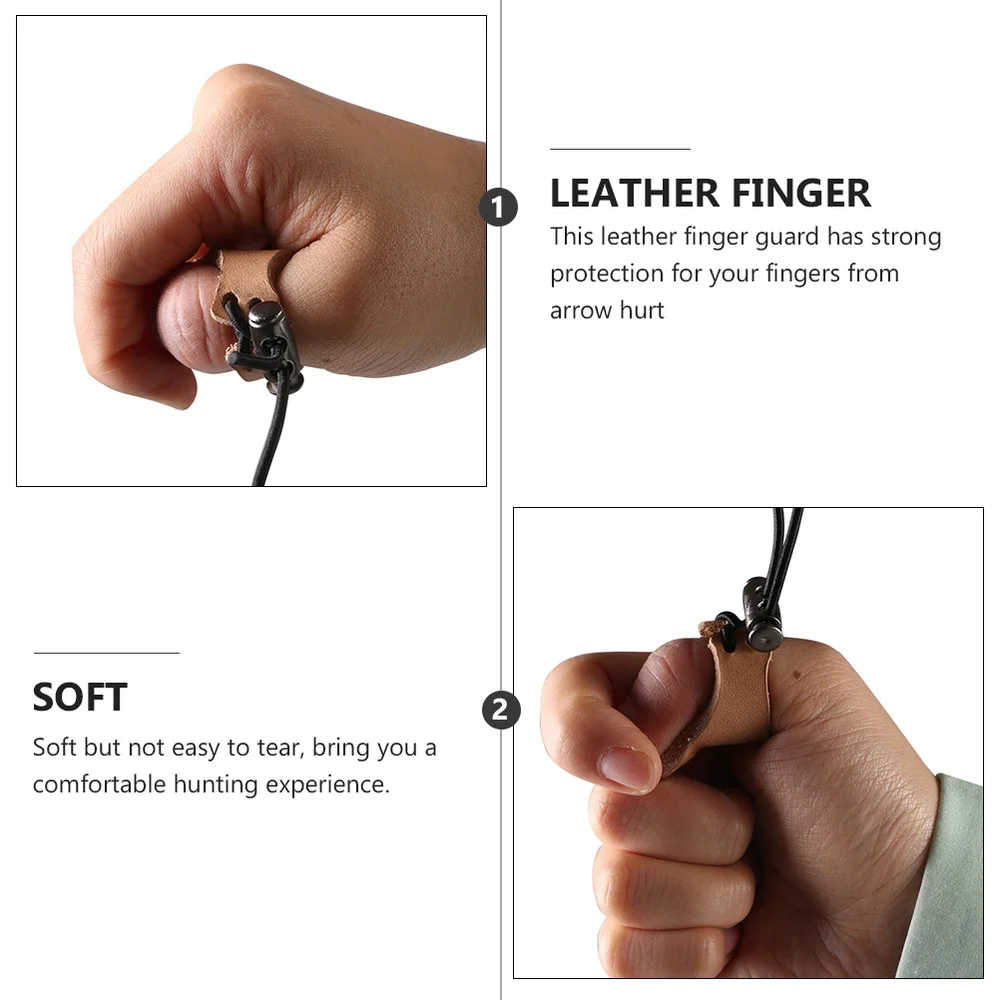 1

LEATHER FINGER

This leather finger guard has strong protection for your fingers from arrow hurt

SOFT

Soft but not easy to tear, bring you a comfortable hunting experience.

2