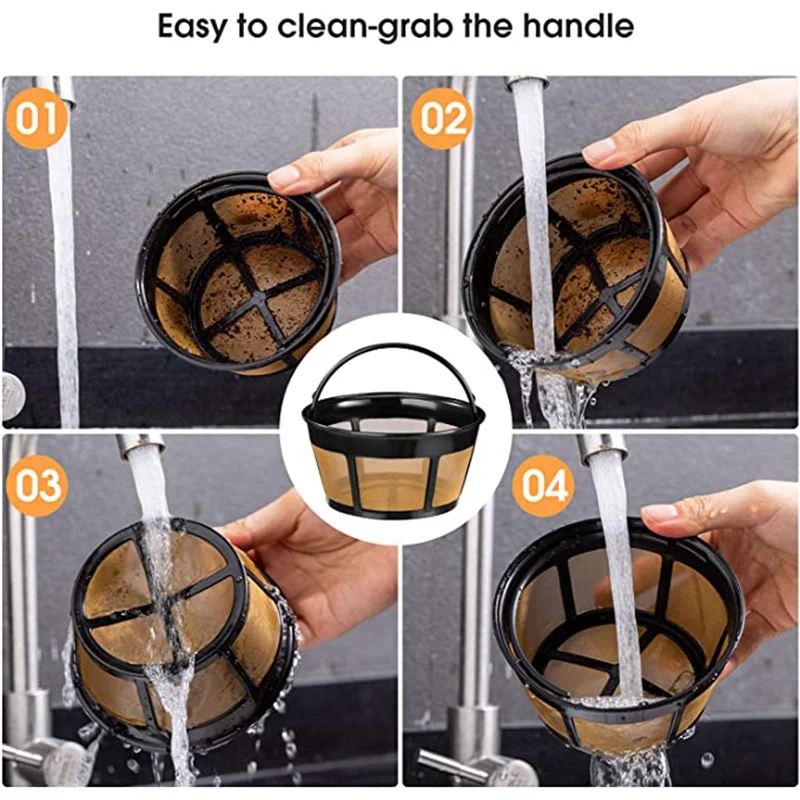 Easy to clean-grab the handle

01

02

03

04