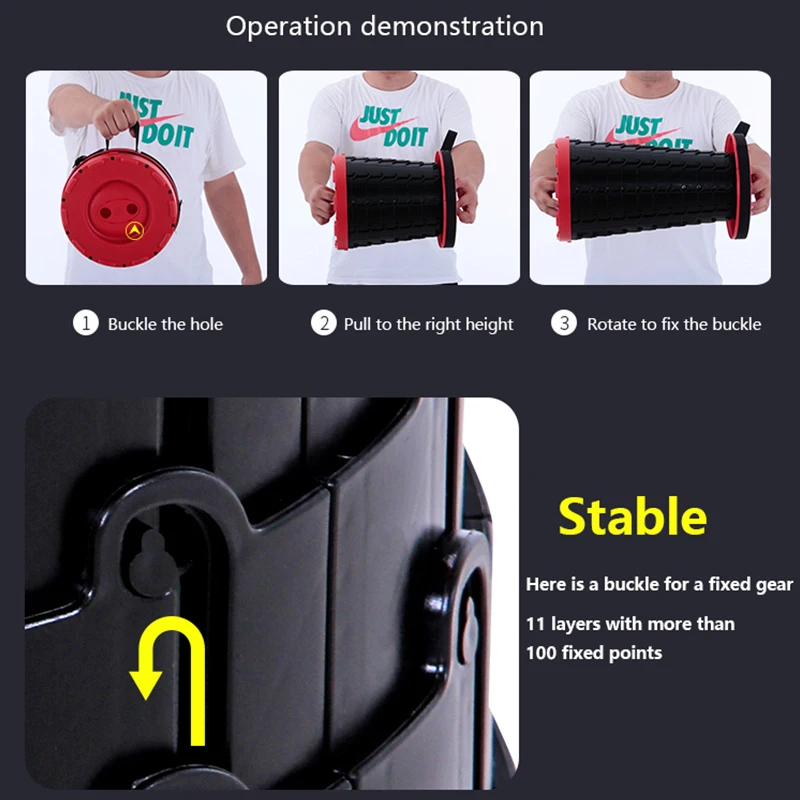 Operation demonstration

JUST DOIT

JUST DOIT

JUST DOIT

1 Buckle the hole

2 Pull to the right height

3 Rotate to fix the buckle

Stable

Here is a buckle for a fixed gear

11 layers with more than 100 fixed points