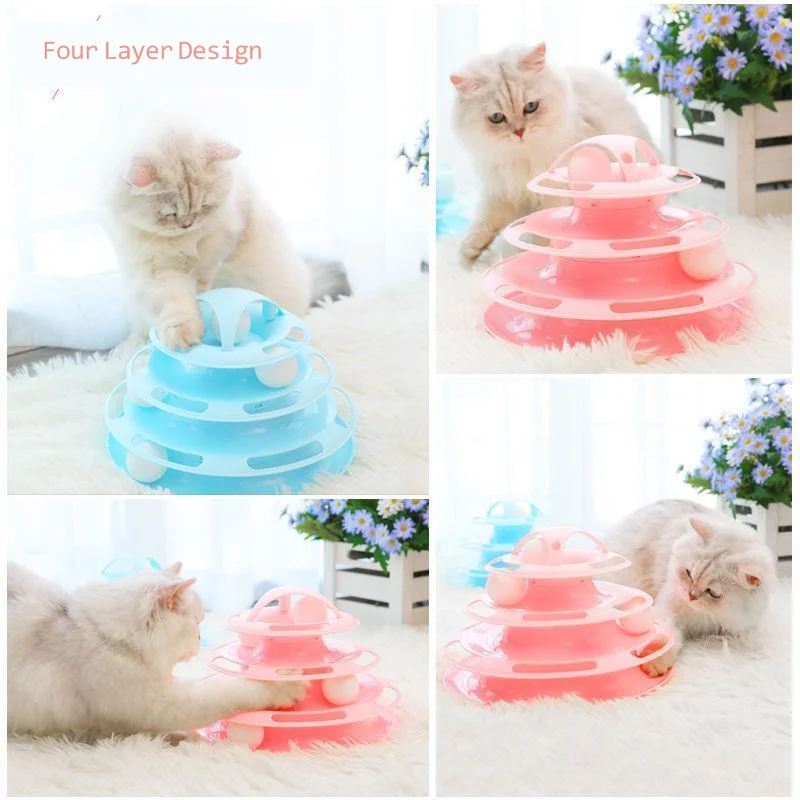 Four Layer Design