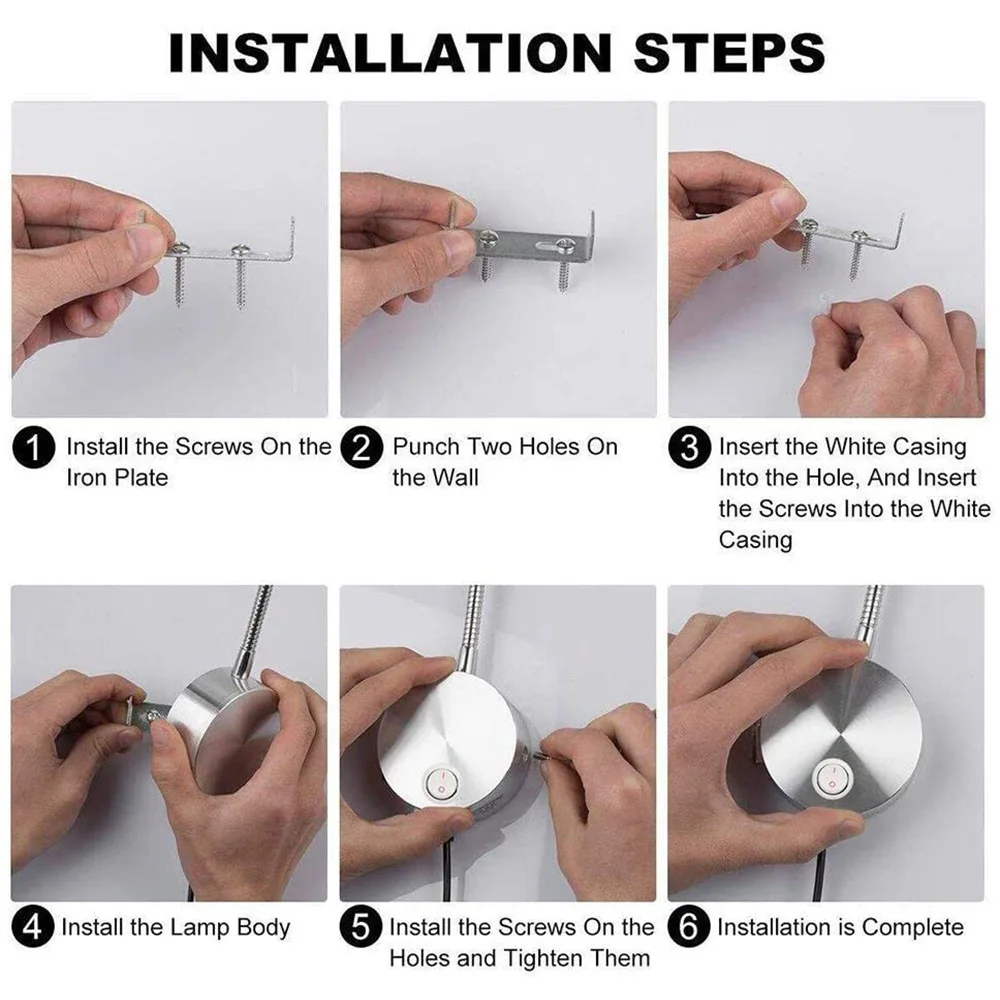 INSTALLATION STEPS

1 Install the Screws On the Iron Plate

2 Punch Two Holes On the Wall

3 Insert the White Casing Into the Hole, And Insert the Screws Into the White Casing

4 Install the Lamp Body

5 Install the Screws On the Holes and Tighten Them

6 Installation is Complete