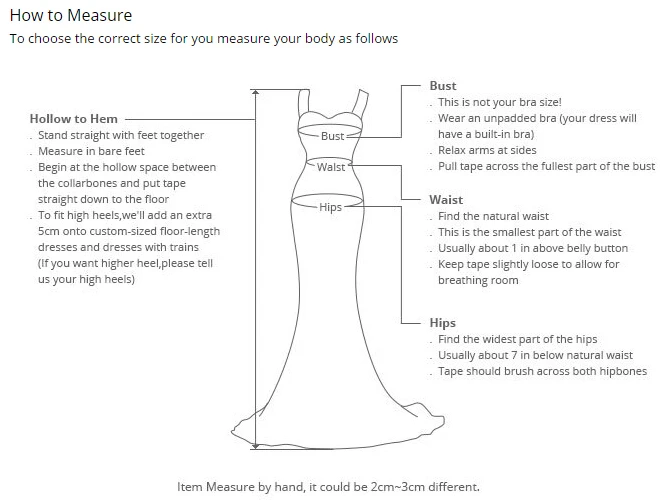 How to Measure

To choose the correct size for you measure your body as follows

Hollow to Hem

. Stand straight with feet together
. Measure in bare feet
. Begin at the hollow space between the collarbones and put tape straight down to the floor
. To fit high heels,we'll add an extra 5cm onto custom-sized floor-length dresses and dresses with trains (If you want higher heel,please tell us your high heels)

Bust
Waist
Hips

Bust

. This is not your bra size!
. Wear an unpadded bra (your dress will have a built-in bra)
. Relax arms at sides
. Pull tape across the fullest part of the bust

Waist

. Find the natural waist
. This is the smallest part of the waist
. Usually about 1 in above belly button
. Keep tape slightly loose to allow for breathing room

Hips

. Find the widest part of the hips
. Usually about 7 in below natural waist
. Tape should brush across both hipbones

Item Measure by hand, it could be 2cm~3cm different.