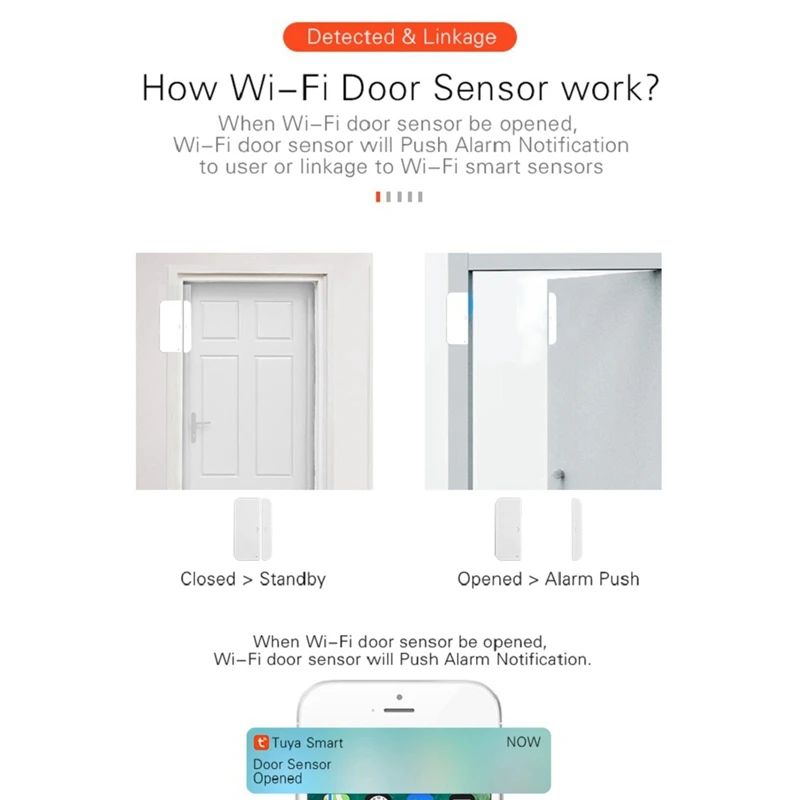 Detected & Linkage

How Wi-Fi Door Sensor work?

When Wi-Fi door sensor be opened, Wi-Fi door sensor will Push Alarm Notification to user or linkage to Wi-Fi smart sensors

Closed > Standby

Opened > Alarm Push

When Wi-Fi door sensor be opened, Wi-Fi door sensor will Push Alarm Notification.

Tuya Smart

NOW

Door Sensor Opened