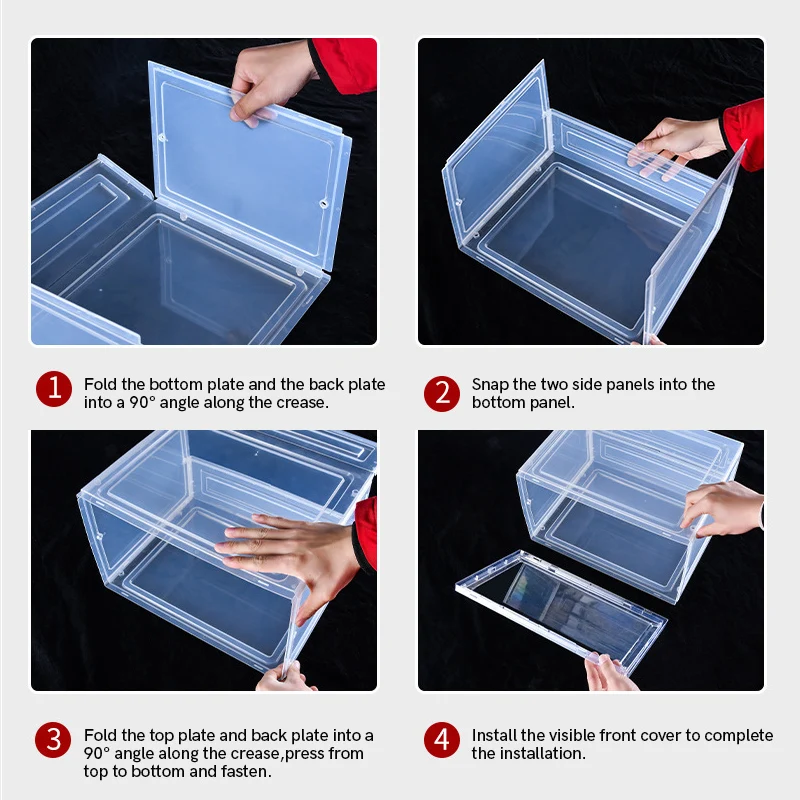 1 Fold the bottom plate and the back plate into a 90° angle along the crease.

2 Snap the two side panels into the bottom panel.

3 Fold the top plate and back plate into a 90° angle along the crease,press from top to bottom and fasten.

4 Install the visible front cover to complete the installation.