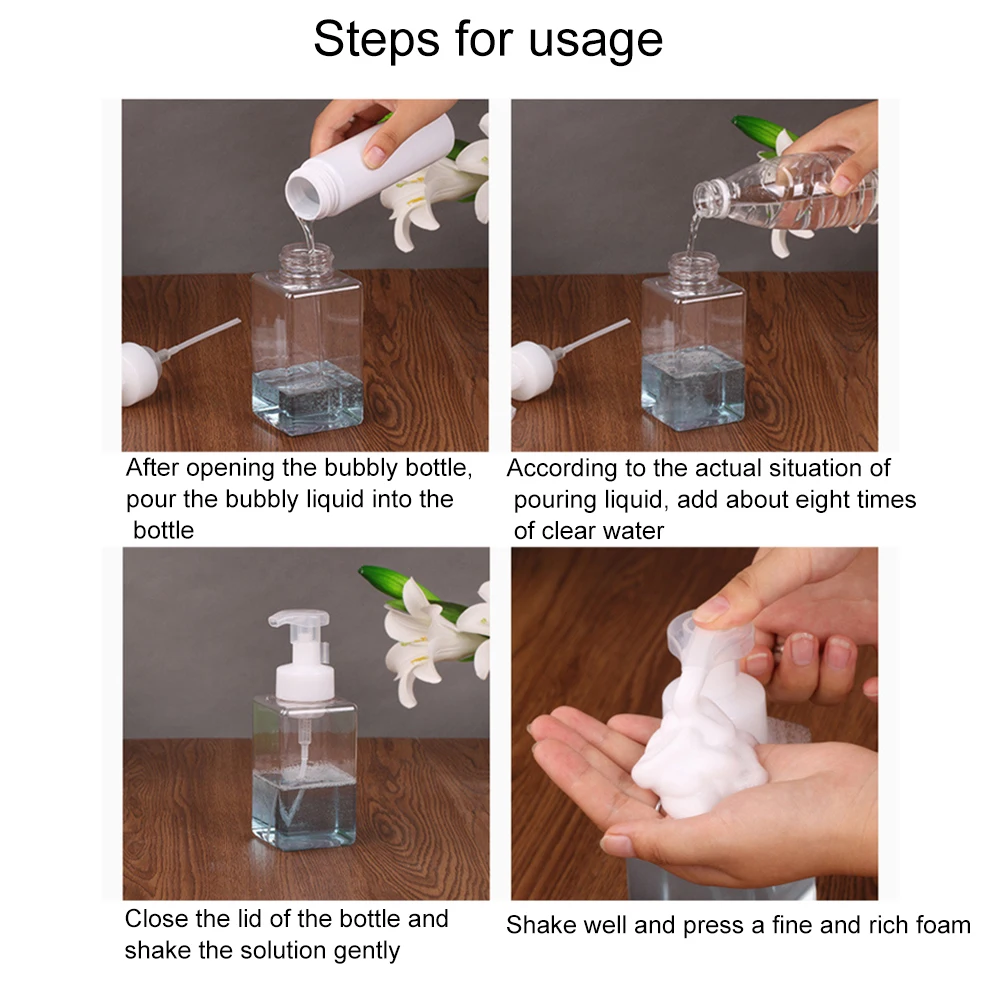 Steps for usage

After opening the bubbly bottle, pour the bubbly liquid into the bottle

According to the actual situation of pouring liquid, add about eight times of clear water

Close the lid of the bottle and shake the solution gently

Shake well and press a fine and rich foam