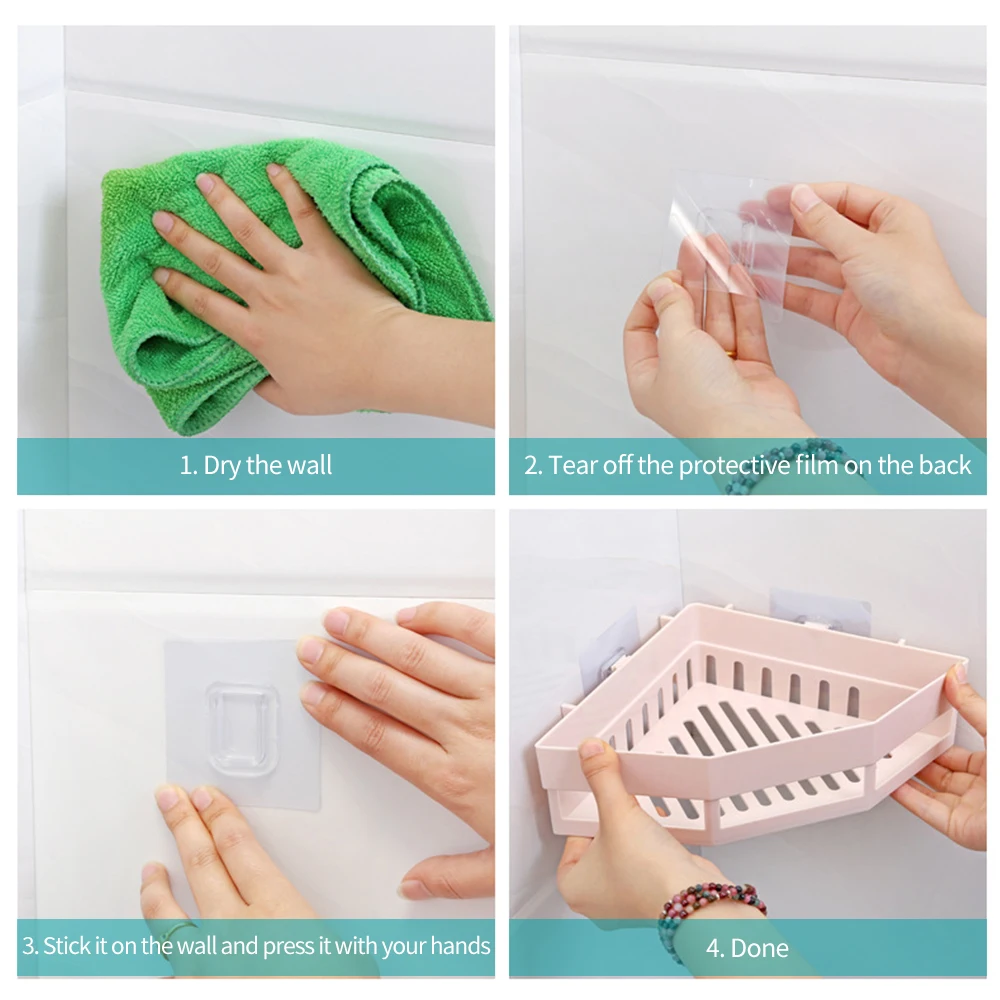 1. Dry the wall

2. Tear off the protective film on the back

3. Stick it on the wall and press it with your hands

4. Done