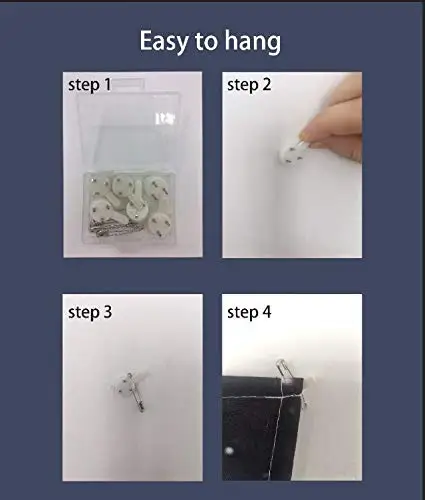 Easy to hang

step 1

step 2

step 3

step 4