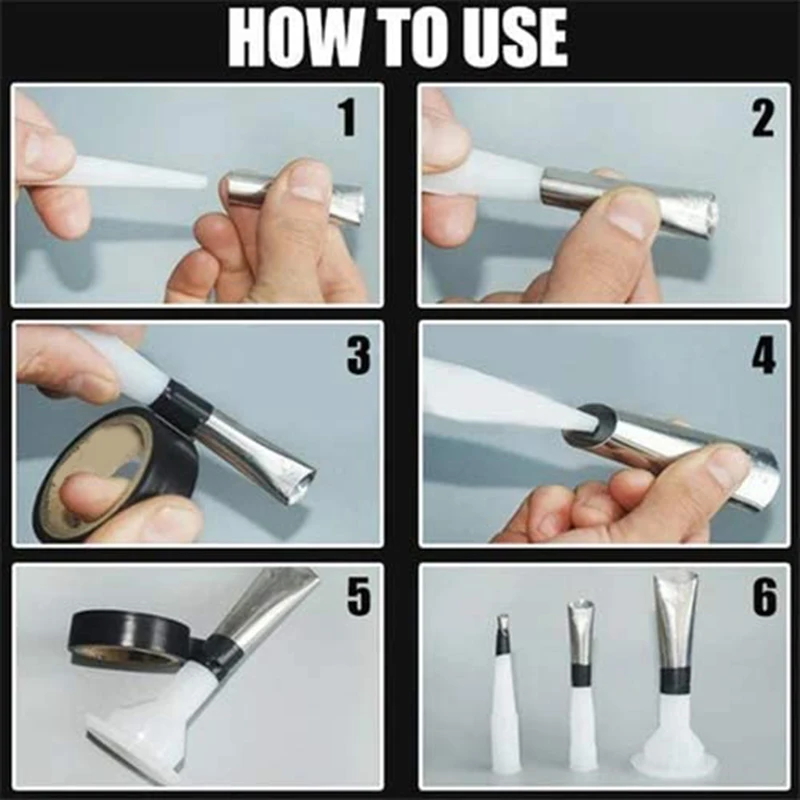 HOW TO USE

1

2

3

4

5

6