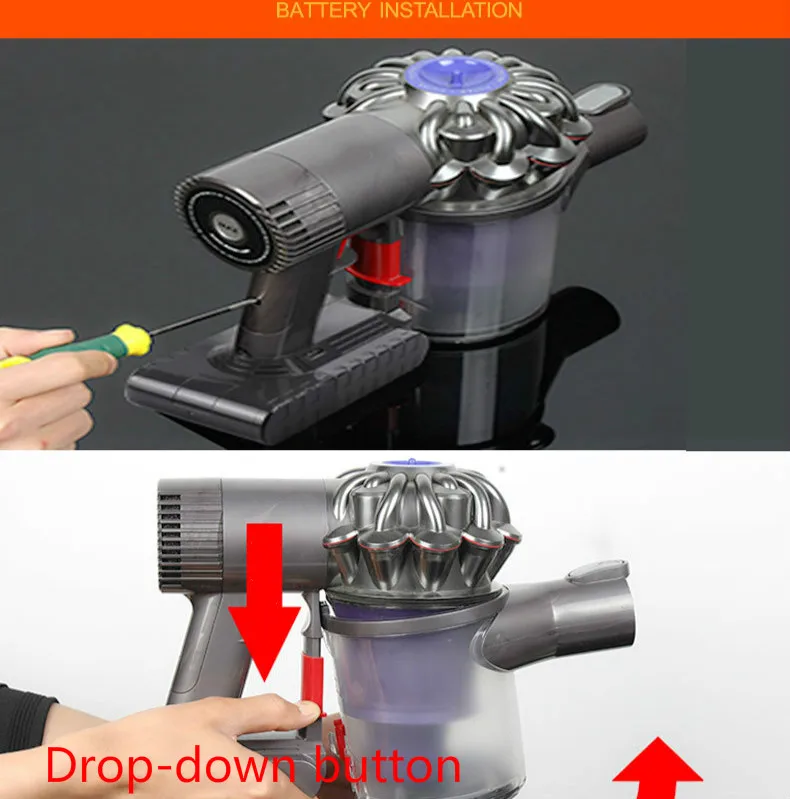 BATTERY INSTALLATION

Drop-down button