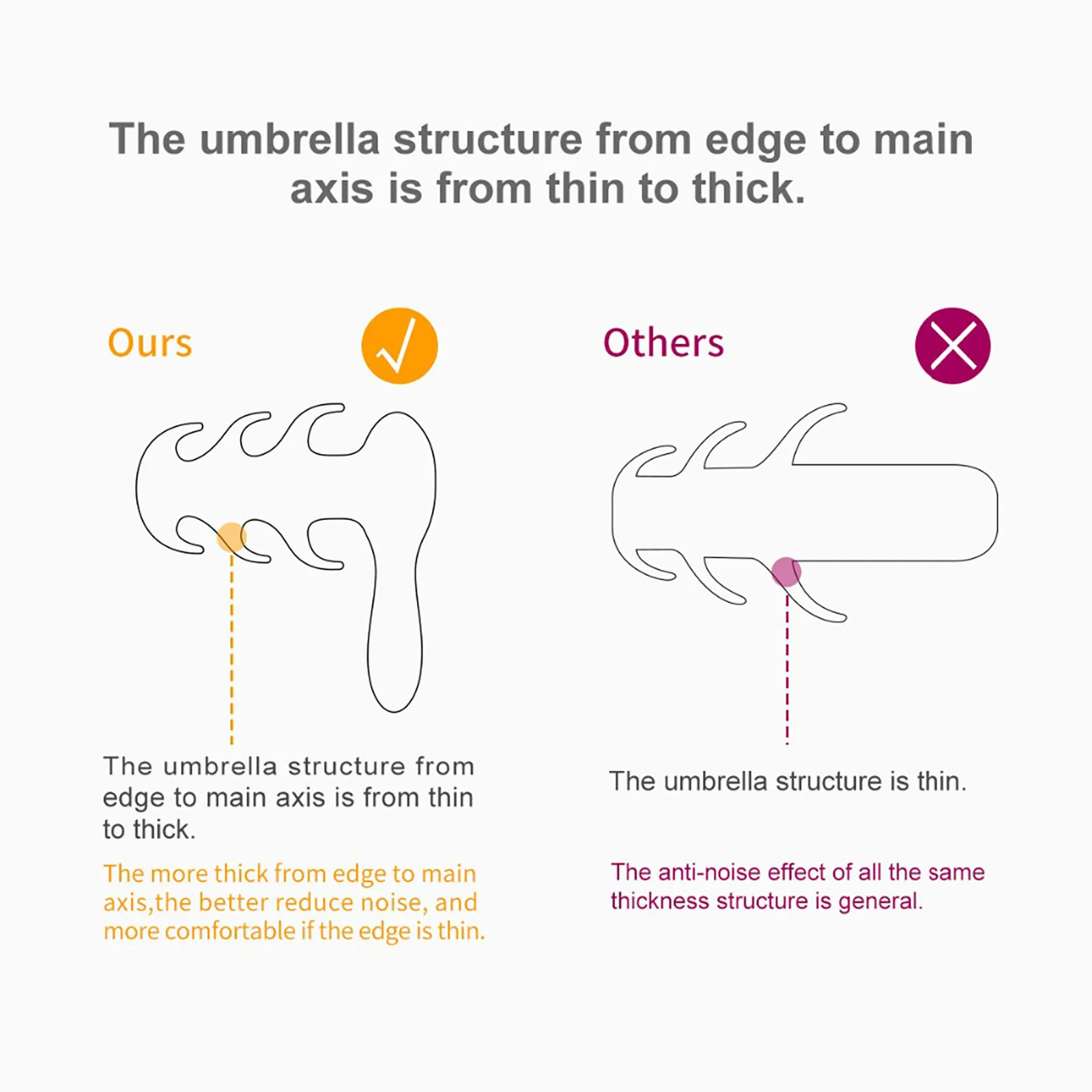 The umbrella structure from edge to main axis is from thin to thick.

Ours

The umbrella structure from edge to main axis is from thin to thick.

The more thick from edge to main axis,the better reduce noise, and more comfortable if the edge is thin.

Others

The umbrella structure is thin.

The anti-noise effect of all the same thickness structure is general.