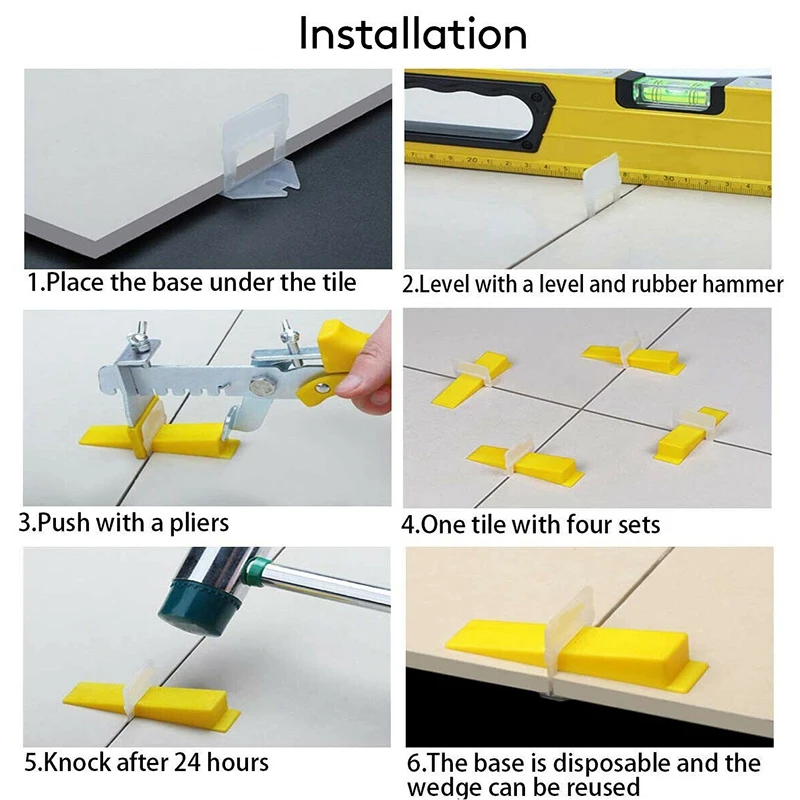 Installation

1.Place the base under the tile

2.Level with a level and rubber hammer

3.Push with a pliers

4.One tile with four sets

5.Knock after 24 hours

6.The base is disposable and the wedge can be reused