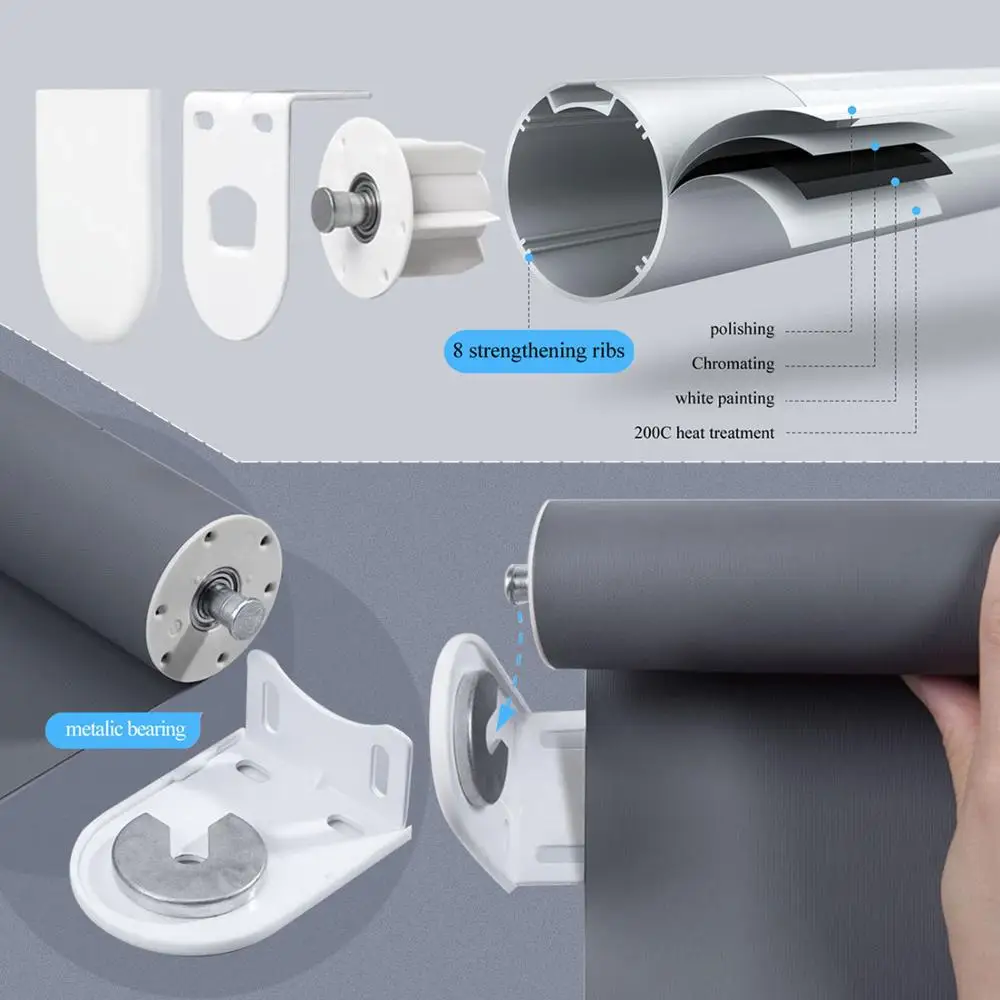 8 strengthening ribs

polishing

Chromating

white painting

200C heat treatment

metalic bearing