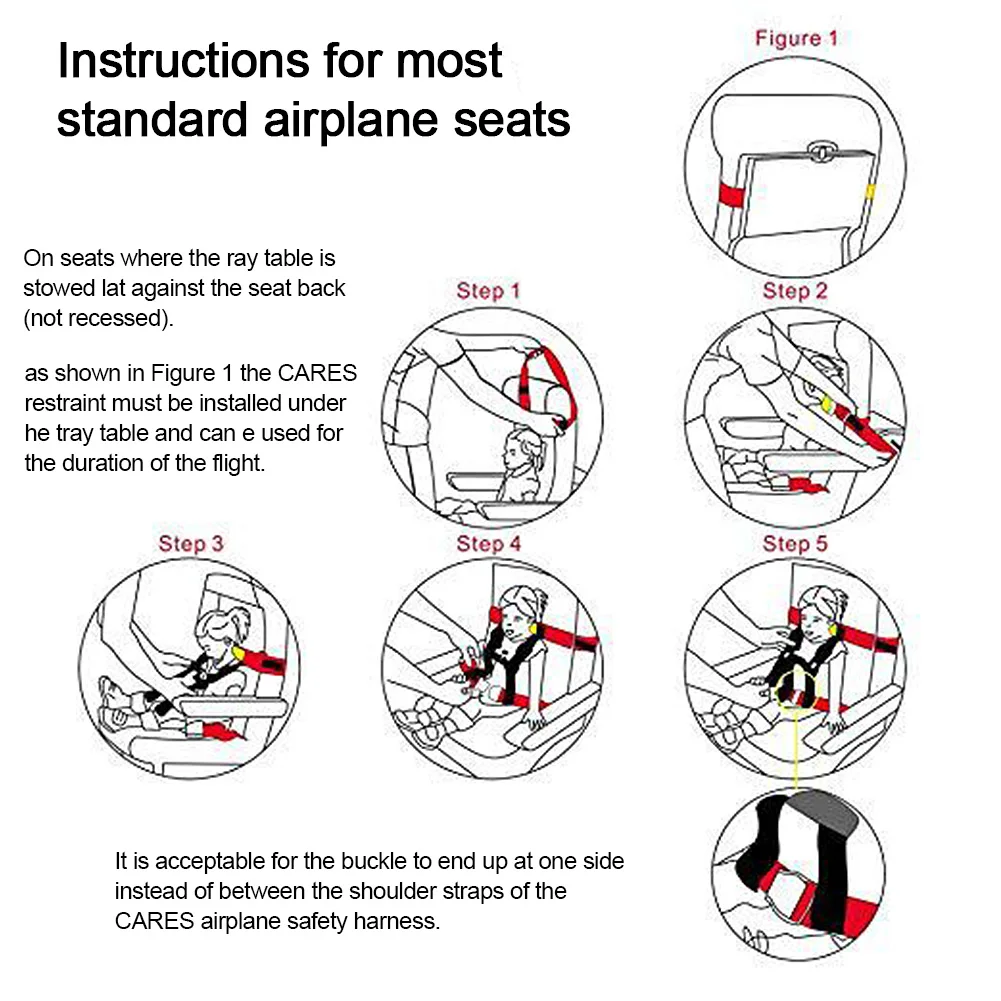 Instructions for most standard airplane seats

Figure 1

On seats where the ray table is stowed lat against the seat back (not recessed).

as shown in Figure 1 the CARES restraint must be installed under he tray table and can e used for the duration of the flight.

Step 1

Step 2

Step 3

Step 4

Step 5

It is acceptable for the buckle to end up at one side instead of between the shoulder straps of the CARES airplane safety harness.