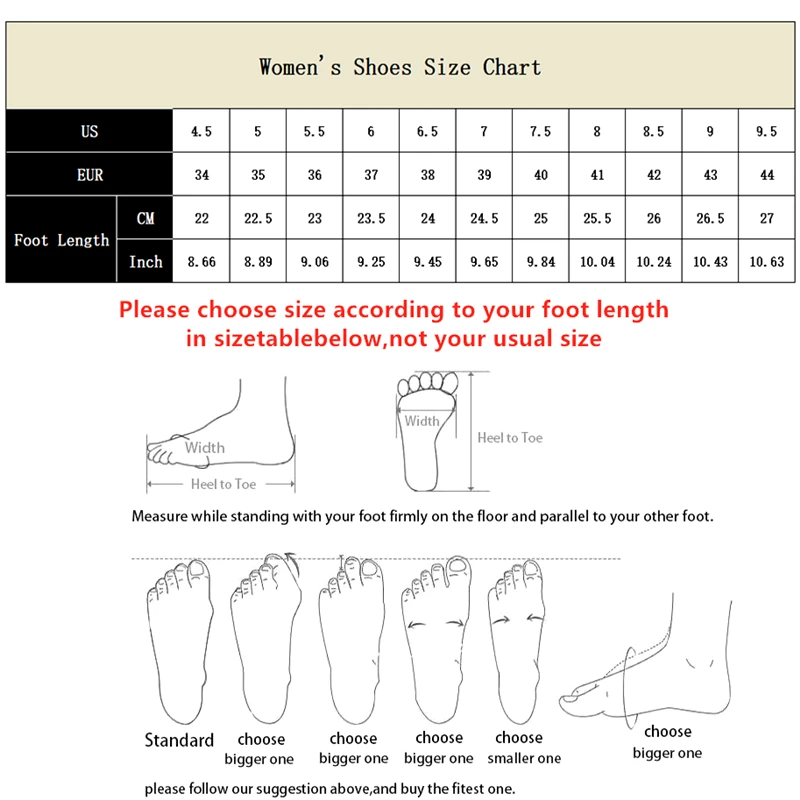 Women's Shoes Size Chart

| US | | 4.5 | 5 | 5.5 | 6 | 6.5 | 7 | 7.5 | 8 | 8.5 | 9 | 9.5 |
|---|---|---|---|---|---|---|---|---|---|---|---|---|
| EUR | | 34 | 35 | 36 | 37 | 38 | 39 | 40 | 41 | 42 | 43 | 44 |
| Foot Length | CM | 22 | 22.5 | 23 | 23.5 | 24 | 24.5 | 25 | 25.5 | 26 | 26.5 | 27 |
| Foot Length | Inch | 8.66 | 8.89 | 9.06 | 9.25 | 9.45 | 9.65 | 9.84 | 10.04 | 10.24 | 10.43 | 10.63 |

Please choose size according to your foot length in sizetablebelow,not your usual size

Width
Heel to Toe
Width
Heel to Toe

Measure while standing with your foot firmly on the floor and parallel to your other foot.

Standard
choose bigger one
choose bigger one
choose bigger one
choose smaller one
choose bigger one

please follow our suggestion above,and buy the fitest one.