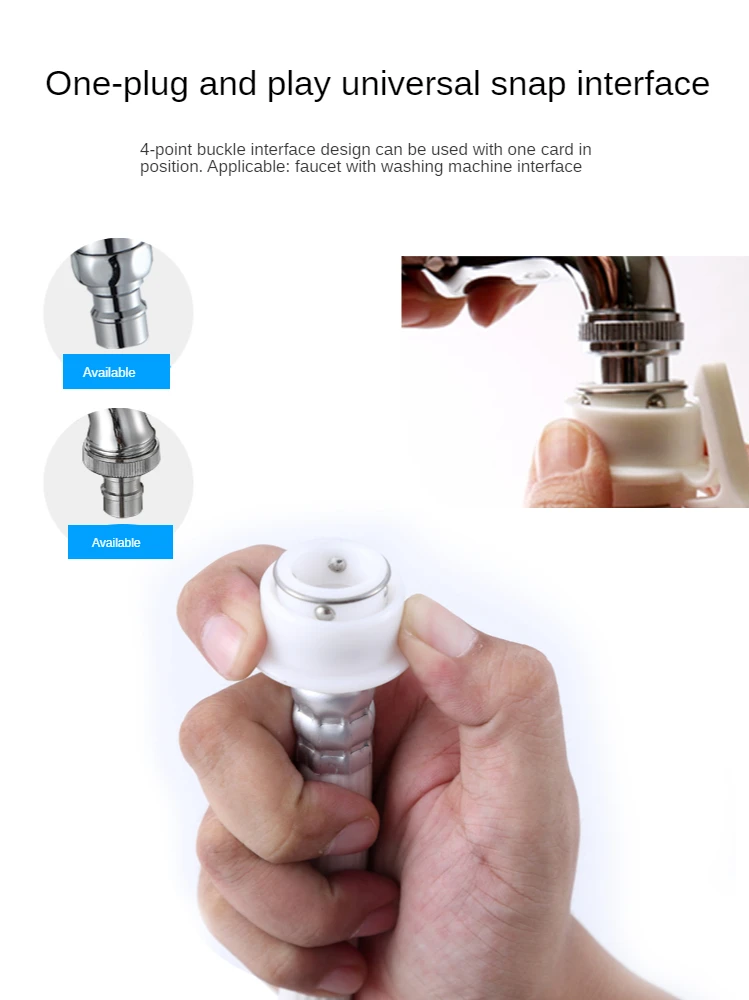 One-plug and play universal snap interface

4-point buckle interface design can be used with one card in position. Applicable: faucet with washing machine interface

Available

Available