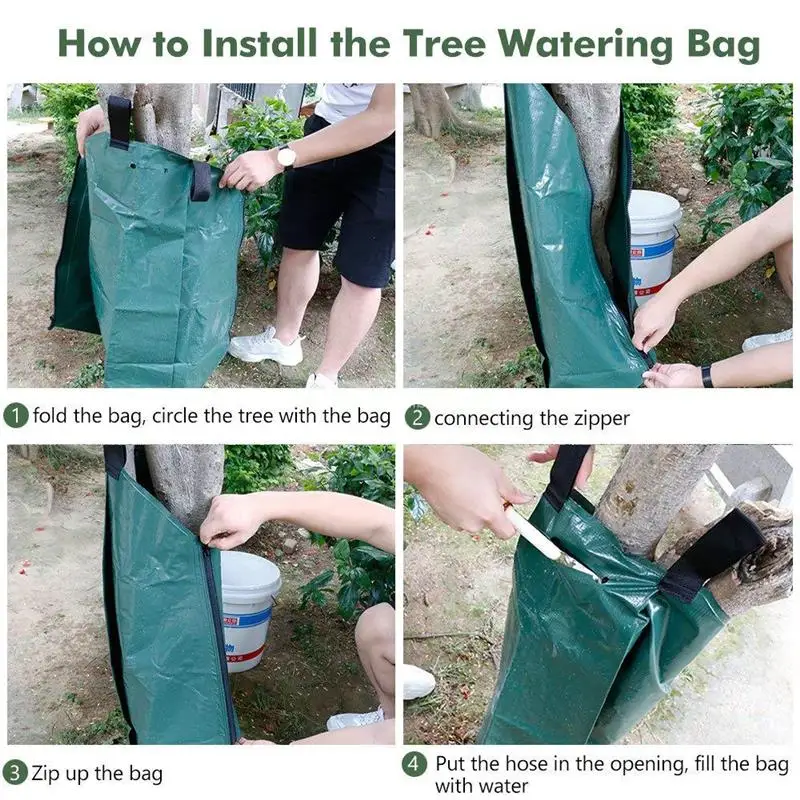 How to Install the Tree Watering Bag

1 fold the bag, circle the tree with the bag

2 connecting the zipper

3 Zip up the bag

4 Put the hose in the opening, fill the bag with water