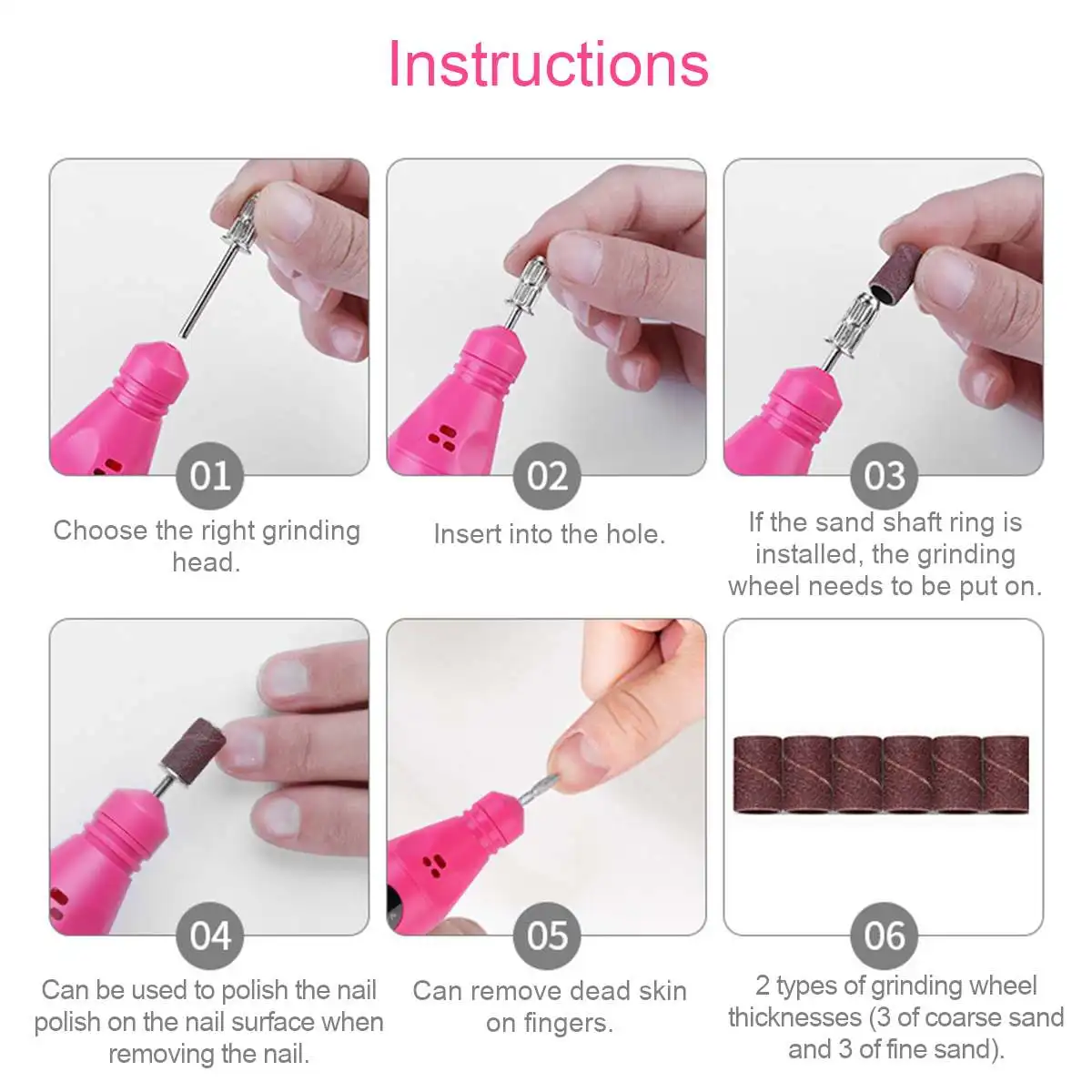 Instructions

01
Choose the right grinding head.

02
Insert into the hole.

03
If the sand shaft ring is installed, the grinding wheel needs to be put on.

04
Can be used to polish the nail polish on the nail surface when removing the nail.

05
Can remove dead skin on fingers.

06
2 types of grinding wheel thicknesses (3 of coarse sand and 3 of fine sand).