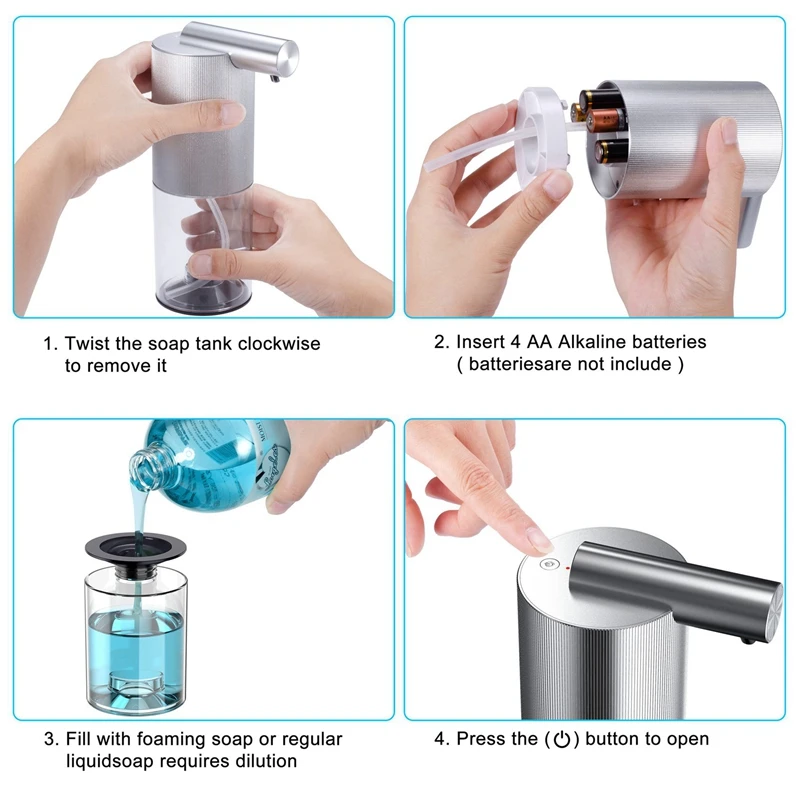 1. Twist the soap tank clockwise to remove it

2. Insert 4 AA Alkaline batteries ( batteriesare not include )

3. Fill with foaming soap or regular liquidsoap requires dilution

4. Press the (⏻) button to open