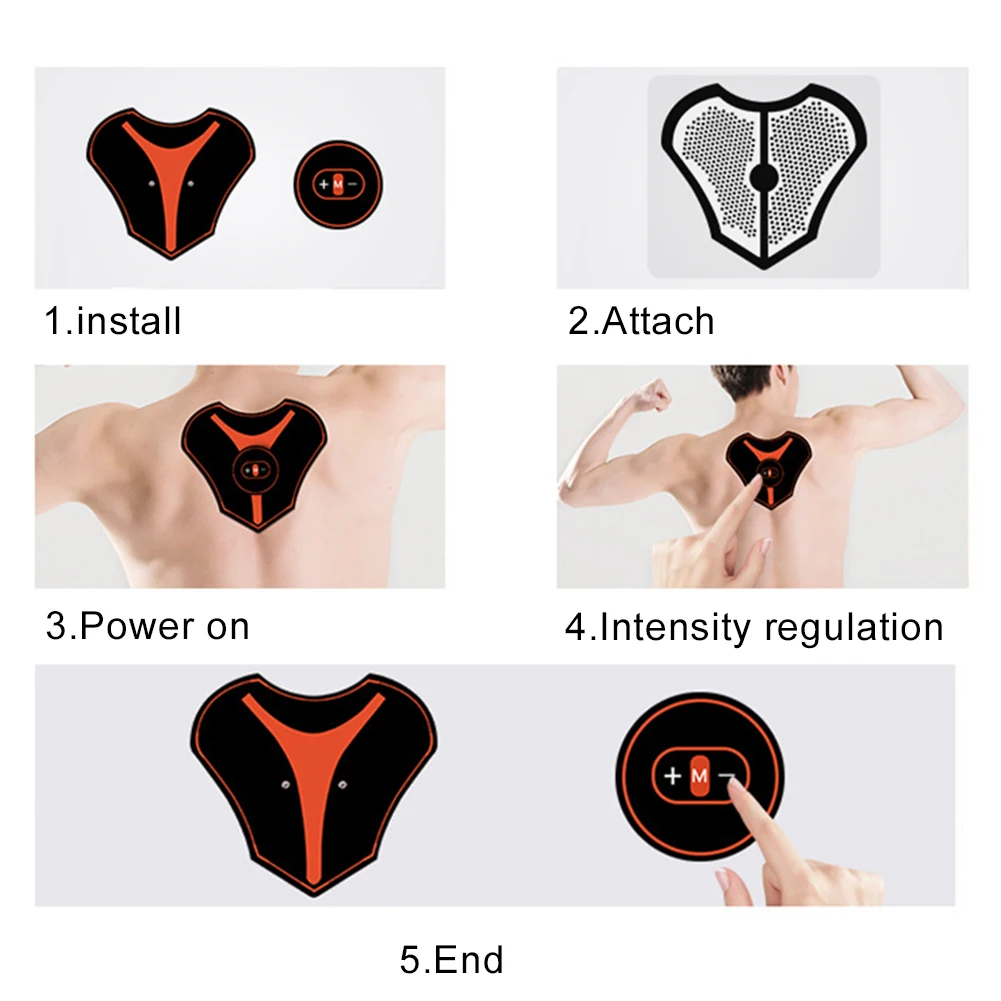 + M −

1.install

2.Attach

3.Power on

4.Intensity regulation

+ M −

5.End