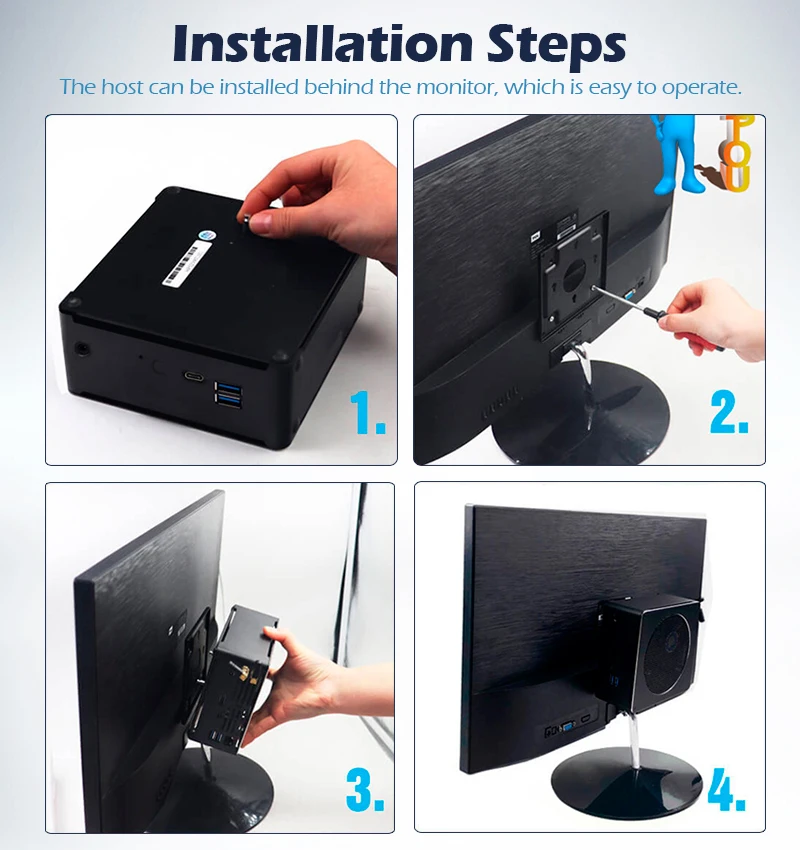 Installation Steps
The host can be installed behind the monitor, which is easy to operate.

1.

2.

3.

4.