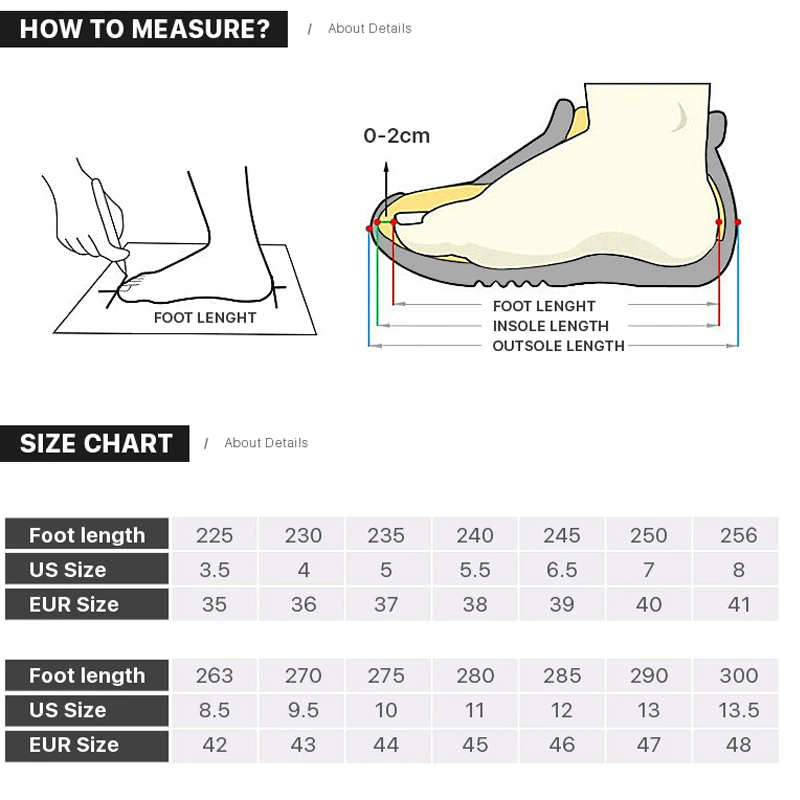 HOW TO MEASURE? / About Details

FOOT LENGHT

0-2cm

FOOT LENGHT
INSOLE LENGTH
OUTSOLE LENGTH

SIZE CHART / About Details

| Foot length | 225 | 230 | 235 | 240 | 245 | 250 | 256 |
|---|---|---|---|---|---|---|---|
| US Size | 3.5 | 4 | 5 | 5.5 | 6.5 | 7 | 8 |
| EUR Size | 35 | 36 | 37 | 38 | 39 | 40 | 41 |

| Foot length | 263 | 270 | 275 | 280 | 285 | 290 | 300 |
|---|---|---|---|---|---|---|---|
| US Size | 8.5 | 9.5 | 10 | 11 | 12 | 13 | 13.5 |
| EUR Size | 42 | 43 | 44 | 45 | 46 | 47 | 48 |