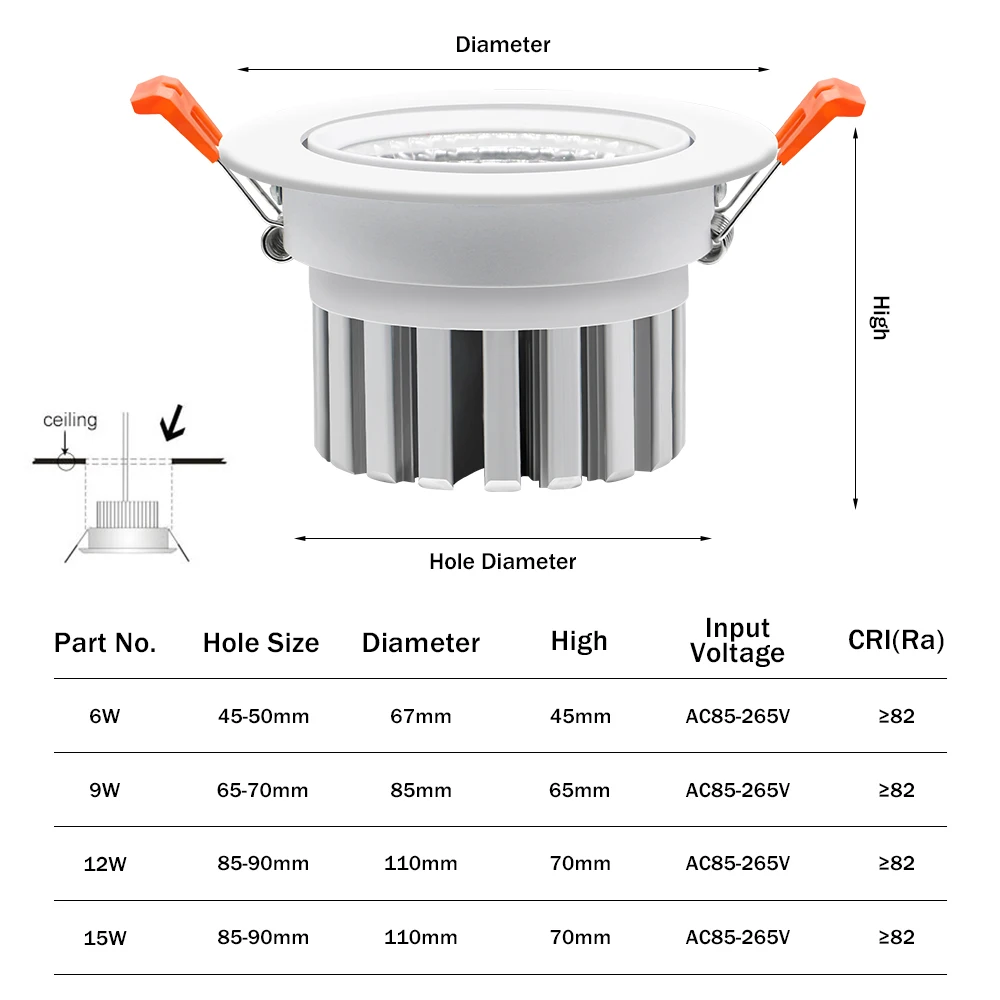 Diameter

High

ceiling

Hole Diameter

| Part No. | Hole Size | Diameter | High | Input Voltage | CRI(Ra) |
|---|---|---|---|---|---|
| 6W | 45-50mm | 67mm | 45mm | AC85-265V | ≥82 |
| 9W | 65-70mm | 85mm | 65mm | AC85-265V | ≥82 |
| 12W | 85-90mm | 110mm | 70mm | AC85-265V | ≥82 |
| 15W | 85-90mm | 110mm | 70mm | AC85-265V | ≥82 |