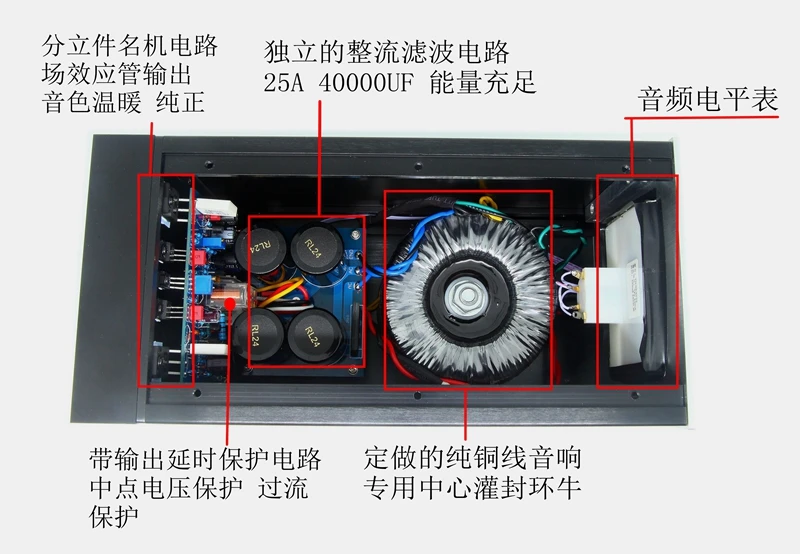 分立件名机电路
场效应管输出
音色温暖 纯正

独立的整流滤波电路
25A 40000UF 能量充足

音频电平表

RL24

RL24

RL24

RL24

带输出延时保护电路
中点电压保护 过流
保护

定做的纯铜线音响
专用中心灌封环牛