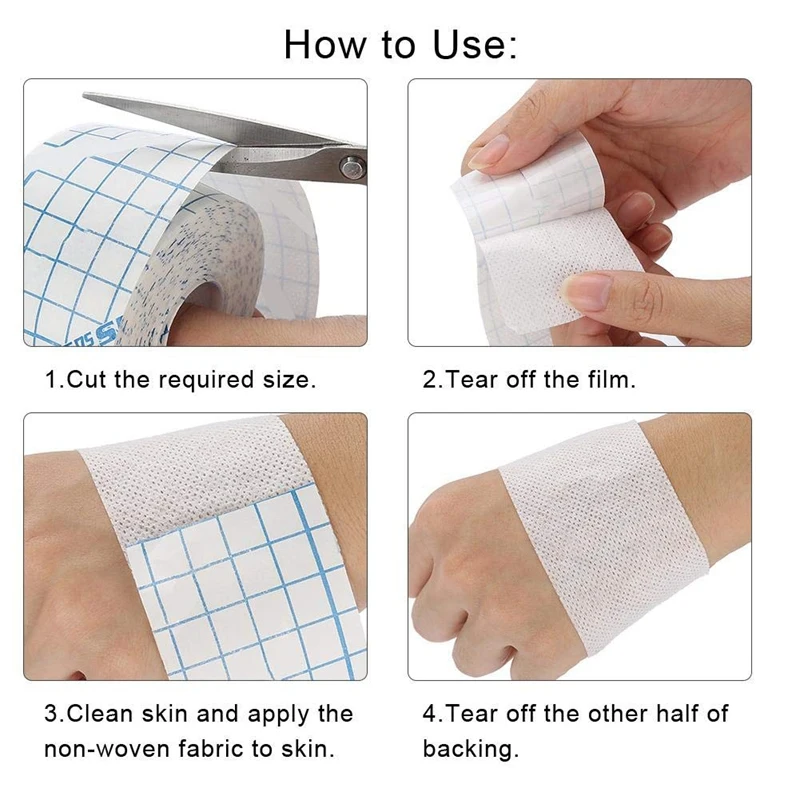 How to Use:

1.Cut the required size.

2.Tear off the film.

3.Clean skin and apply the non-woven fabric to skin.

4.Tear off the other half of backing.