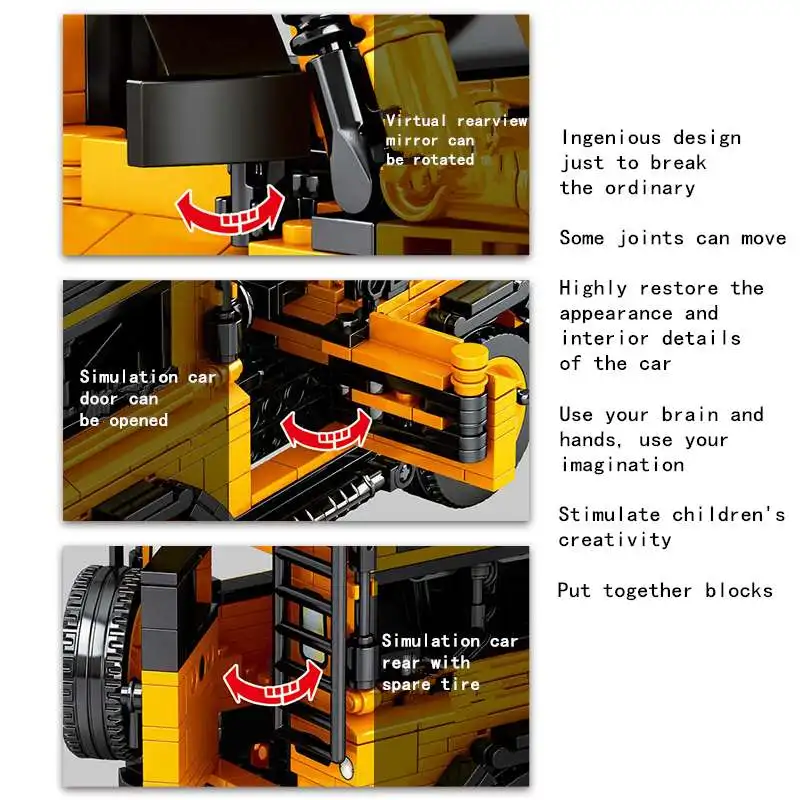 Virtual rearview mirror can be rotated

Simulation car door can be opened

Simulation car rear with spare tire

Ingenious design just to break the ordinary

Some joints can move

Highly restore the appearance and interior details of the car

Use your brain and hands, use your imagination

Stimulate children's creativity

Put together blocks