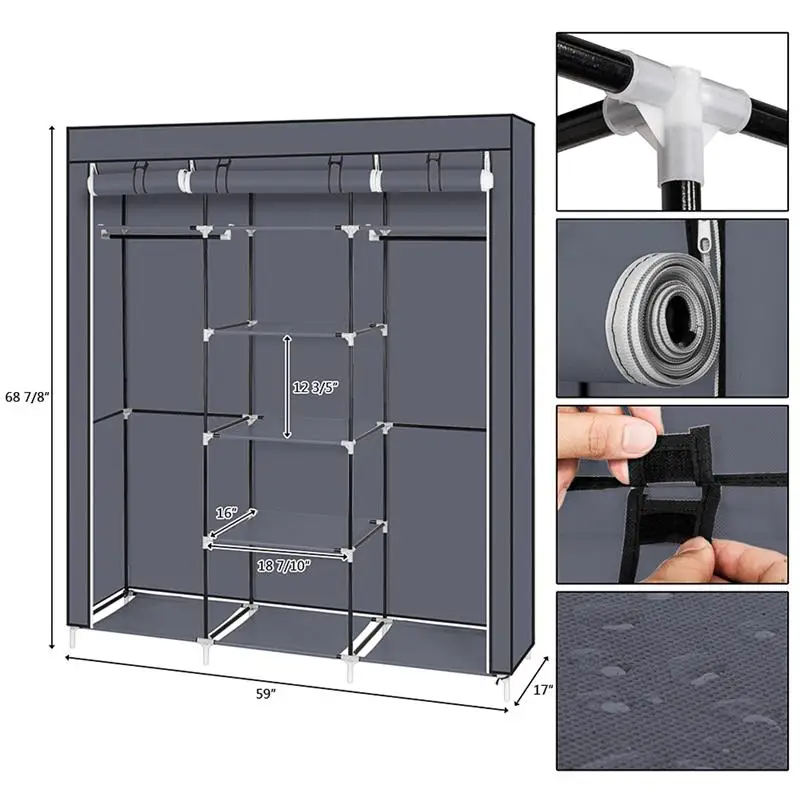 68 7/8"

12 3/5"

16"

18 7/10"

59"

17"