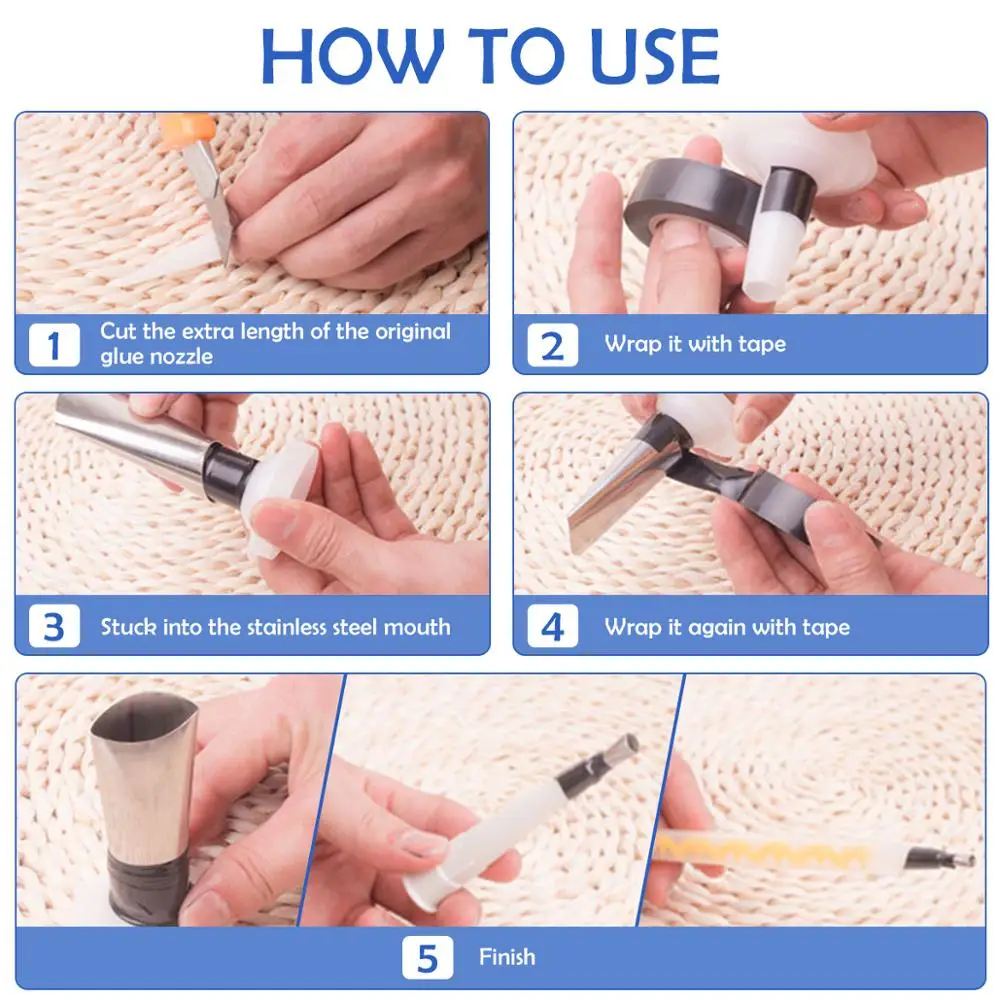 HOW TO USE

1 Cut the extra length of the original glue nozzle

2 Wrap it with tape

3 Stuck into the stainless steel mouth

4 Wrap it again with tape

5 Finish