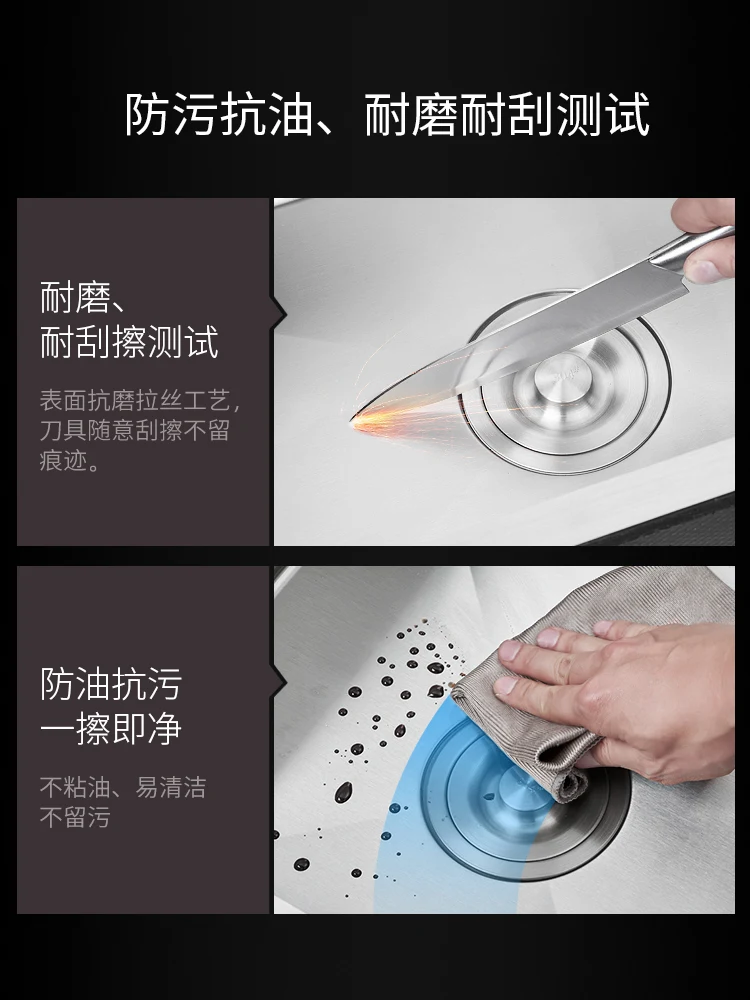 防污抗油、耐磨耐刮测试

耐磨、
耐刮擦测试

表面抗磨拉丝工艺，刀具随意刮擦不留痕迹。

防油抗污
一擦即净

不粘油、易清洁
不留污