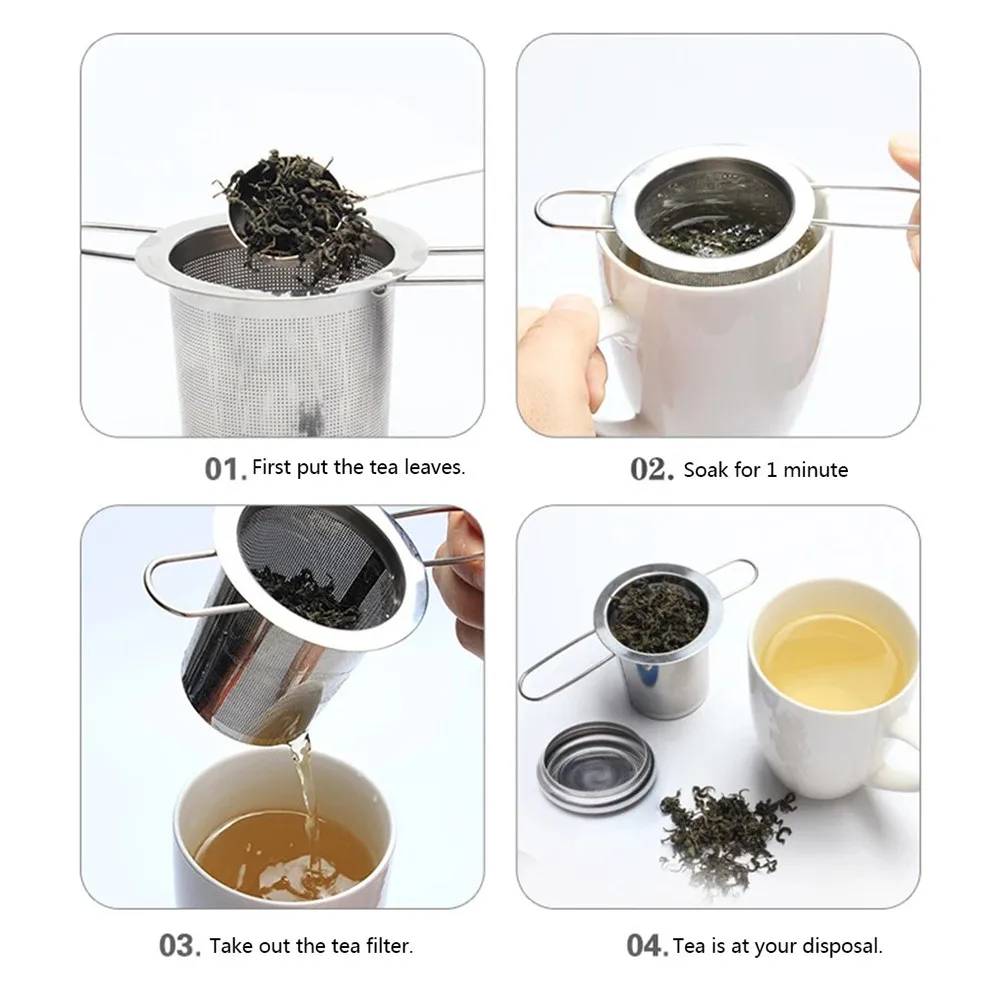 01. First put the tea leaves.

02. Soak for 1 minute

03. Take out the tea filter.

04. Tea is at your disposal.