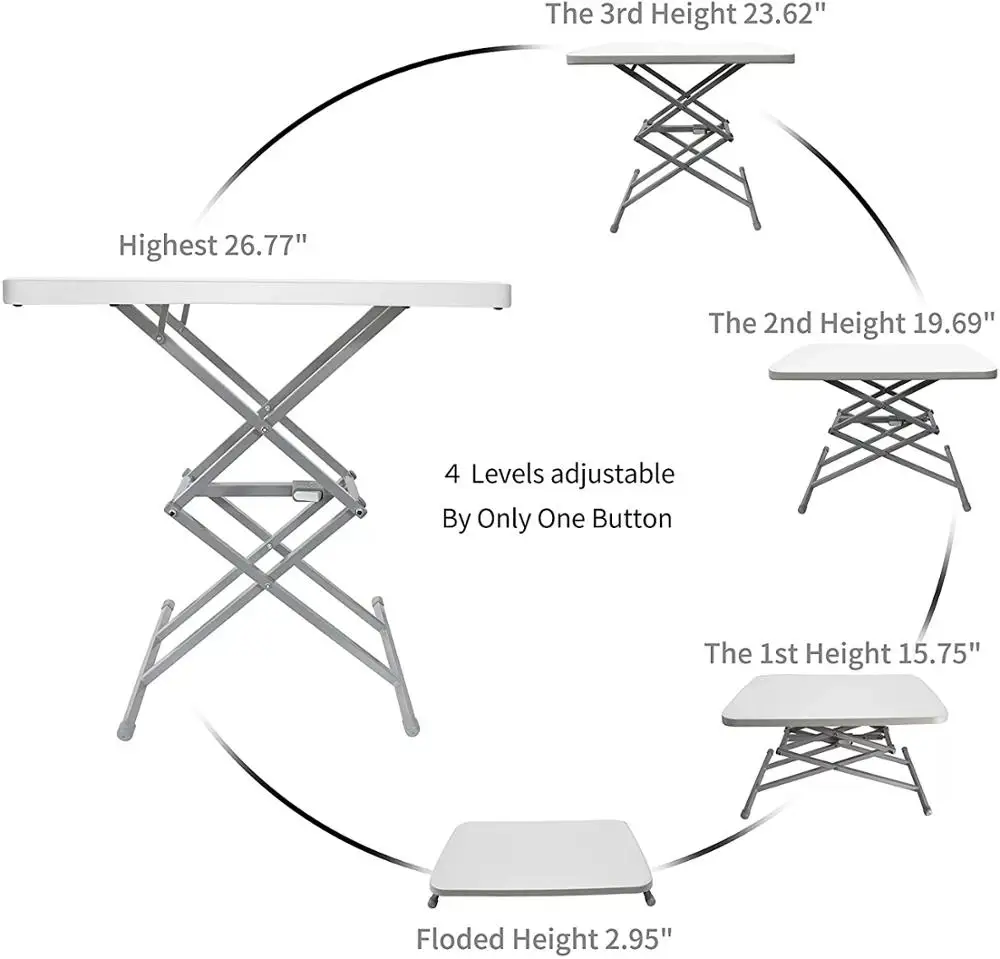 The 3rd Height 23.62"

Highest 26.77"

The 2nd Height 19.69"

4 Levels adjustable
By Only One Button

The 1st Height 15.75"

Floded Height 2.95"