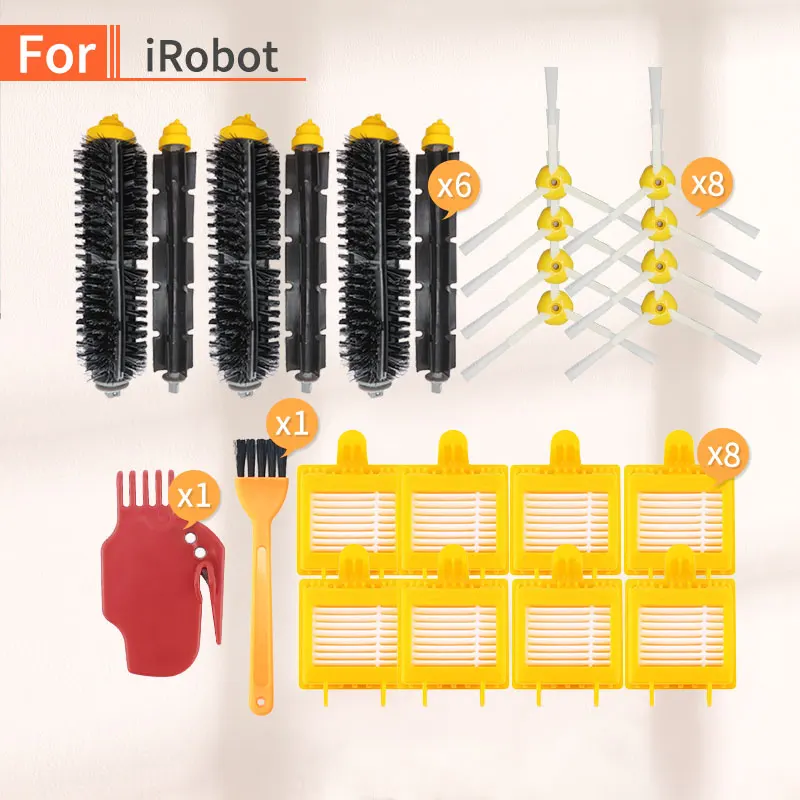 For iRobot

x6

x8

x1

x1

x8