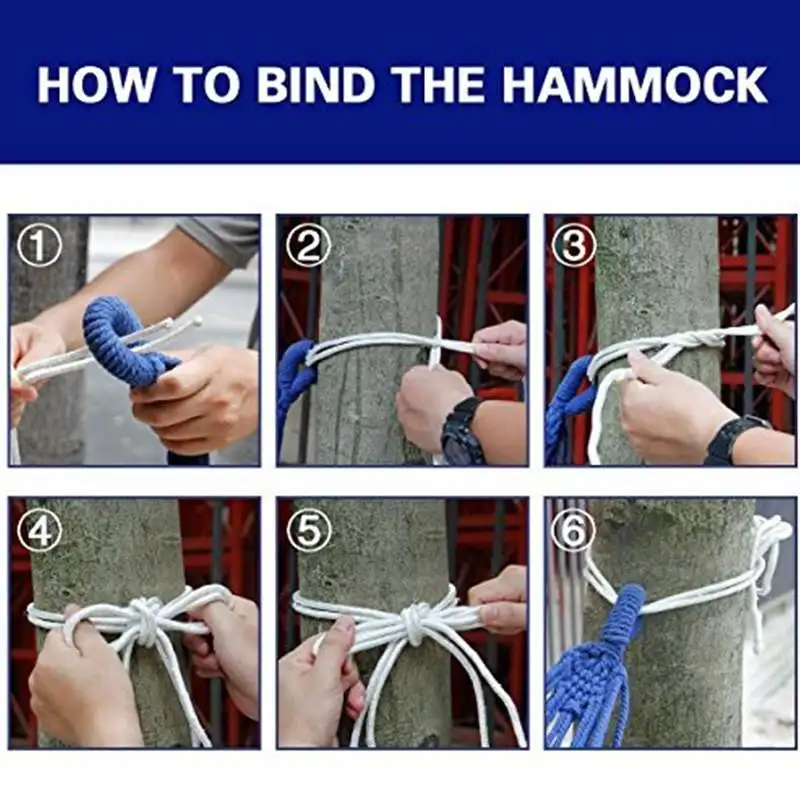 HOW TO BIND THE HAMMOCK

①

②

③

④

⑤

⑥