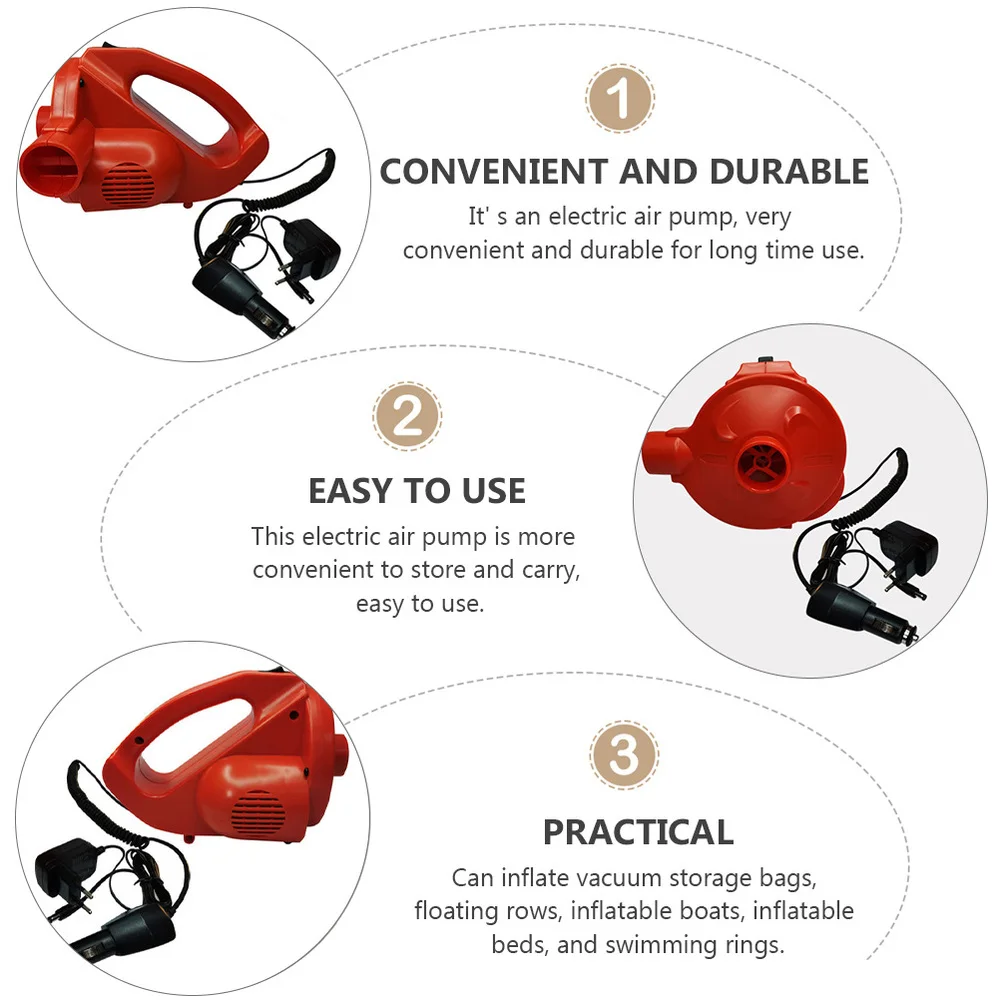 1

CONVENIENT AND DURABLE

It' s an electric air pump, very convenient and durable for long time use.

2

EASY TO USE

This electric air pump is more convenient to store and carry, easy to use.

3

PRACTICAL

Can inflate vacuum storage bags, floating rows, inflatable boats, inflatable beds, and swimming rings.