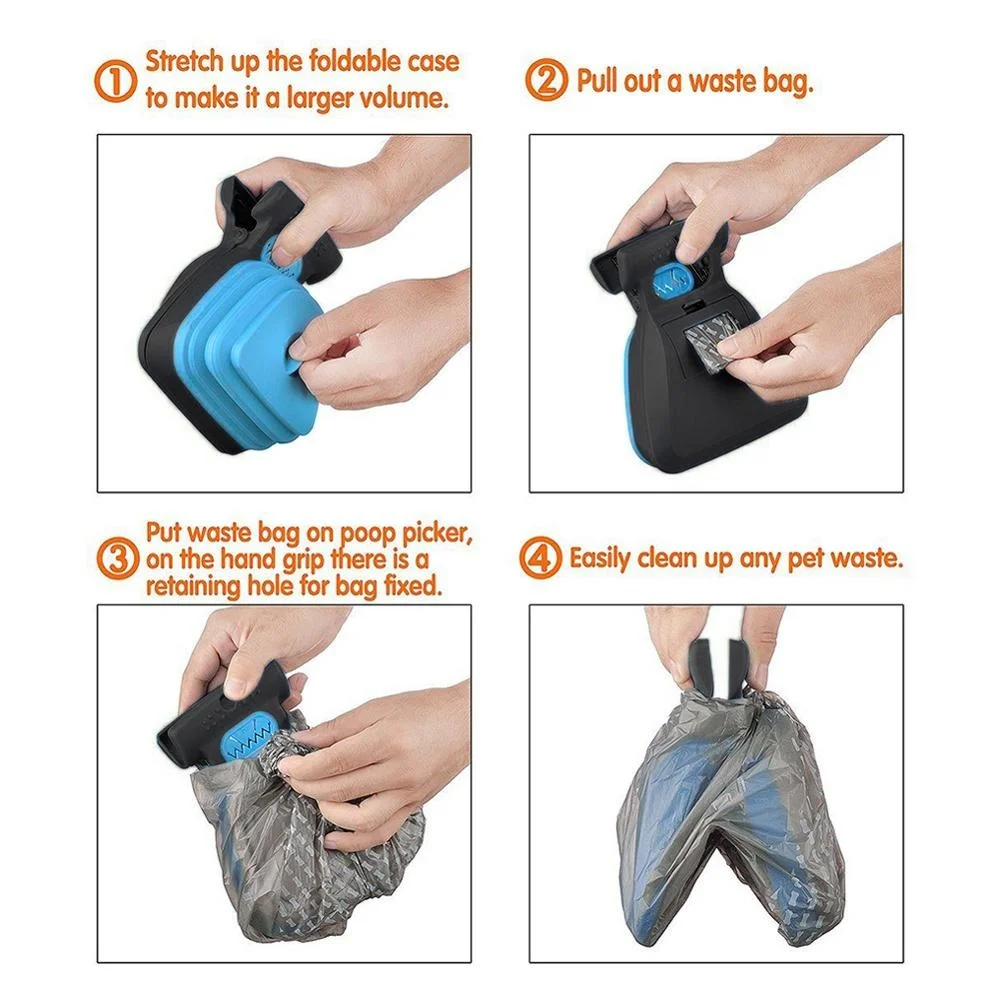 ① Stretch up the foldable case to make it a larger volume.

② Pull out a waste bag.

③ Put waste bag on poop picker, on the hand grip there is a retaining hole for bag fixed.

④ Easily clean up any pet waste.