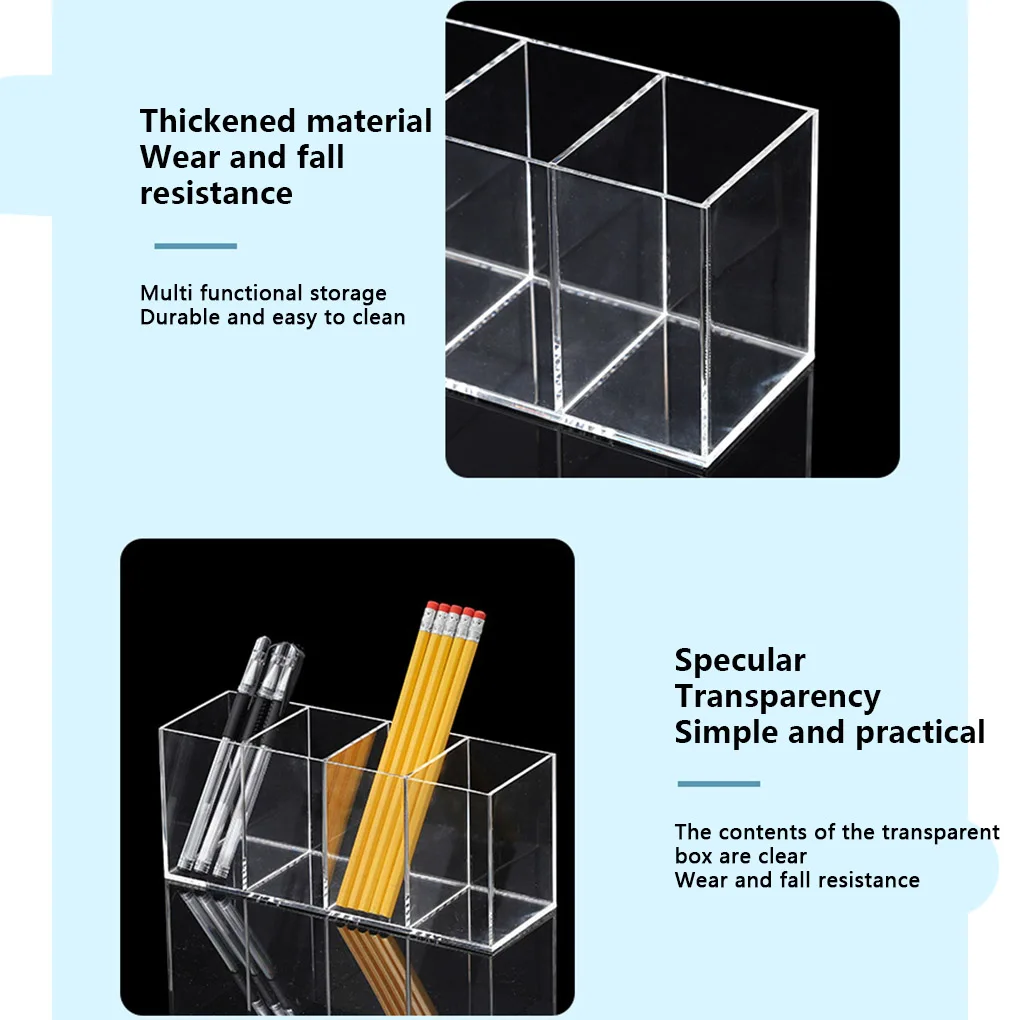 Thickened material
Wear and fall resistance

Multi functional storage
Durable and easy to clean

Specular
Transparency
Simple and practical

The contents of the transparent box are clear
Wear and fall resistance